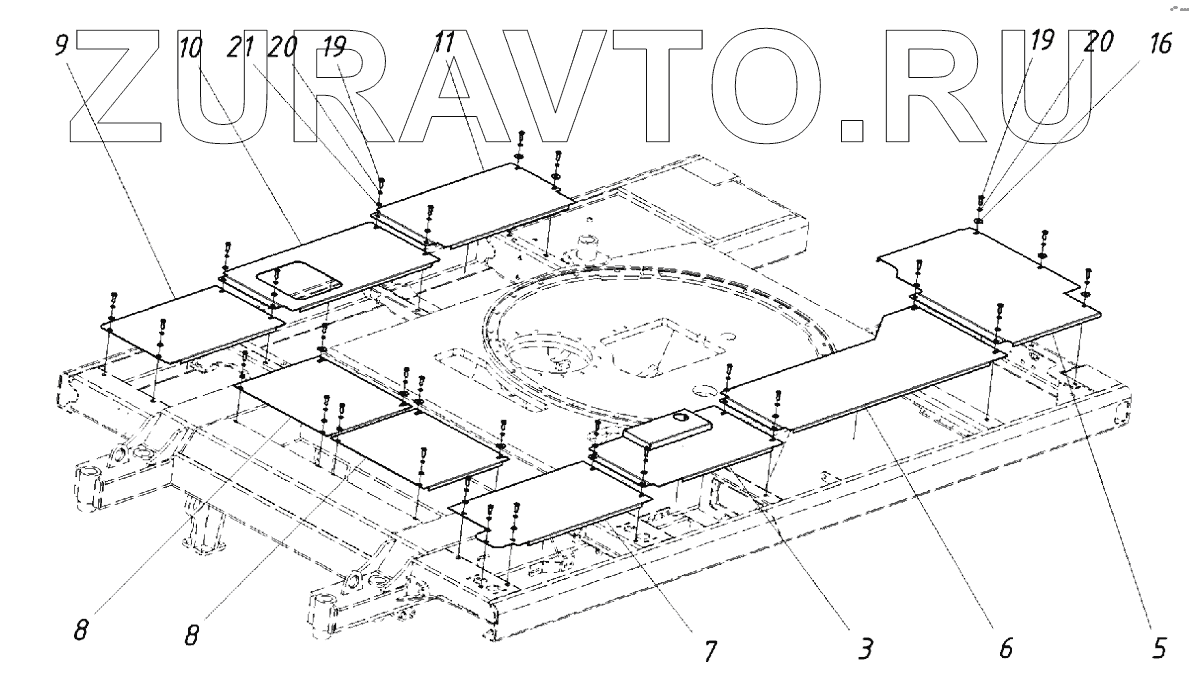 ZURAVTO.RU

9 10 21 20 19 11 19 20 16

8 8 7 3 6 5