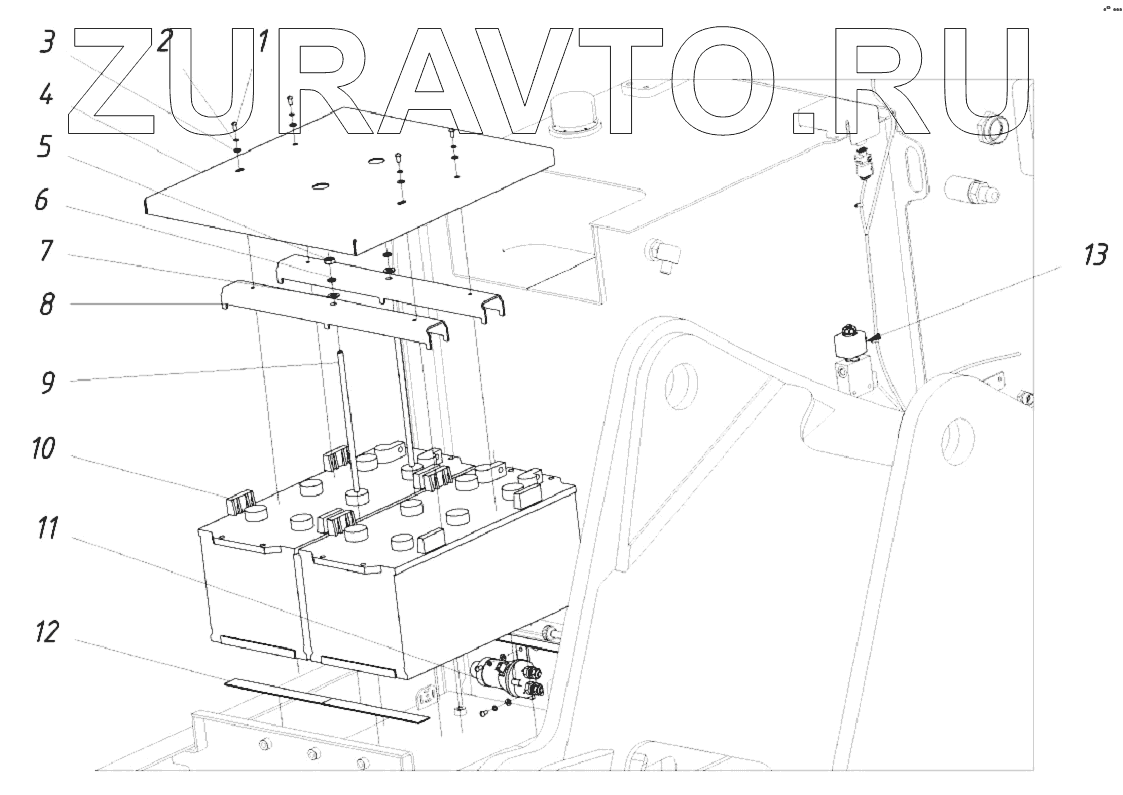 ZURAVTO.RU

3
2
1
4
5
6
7
8
9
10
11
12
13