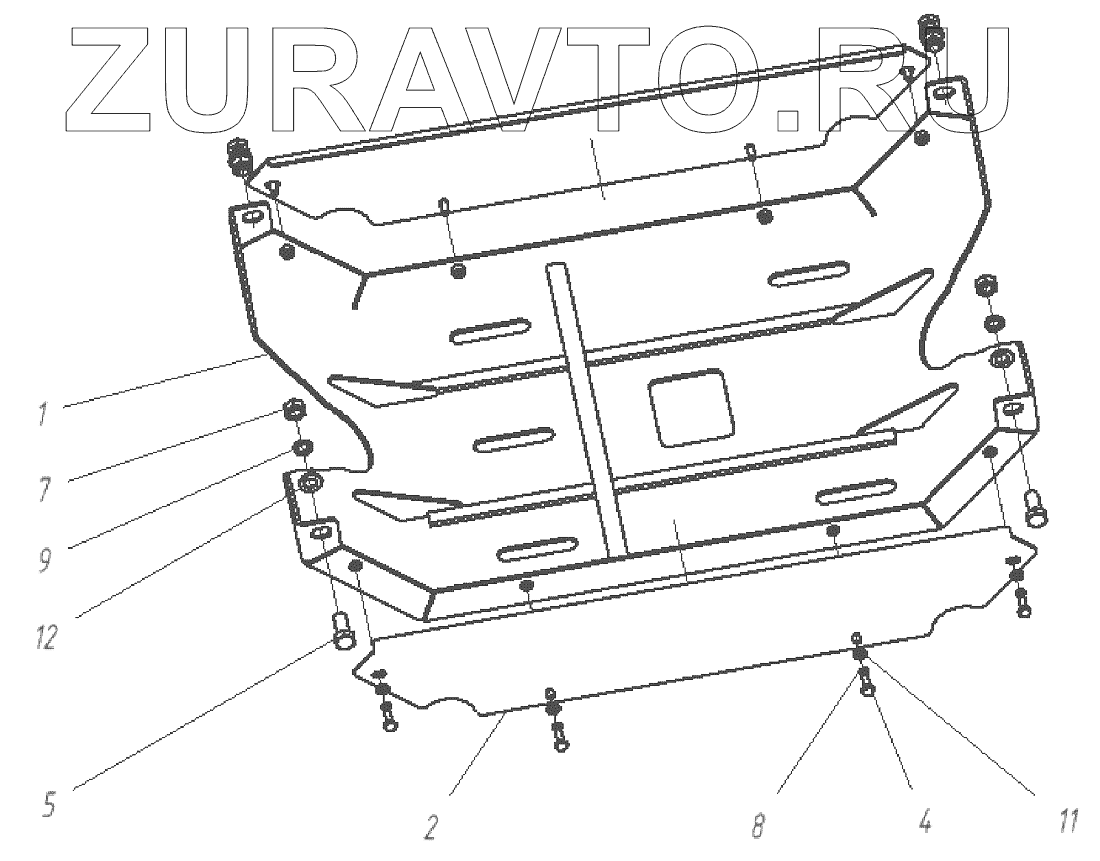 ZURAVTO.RU

1

7

9

12

5

2

8

4

11