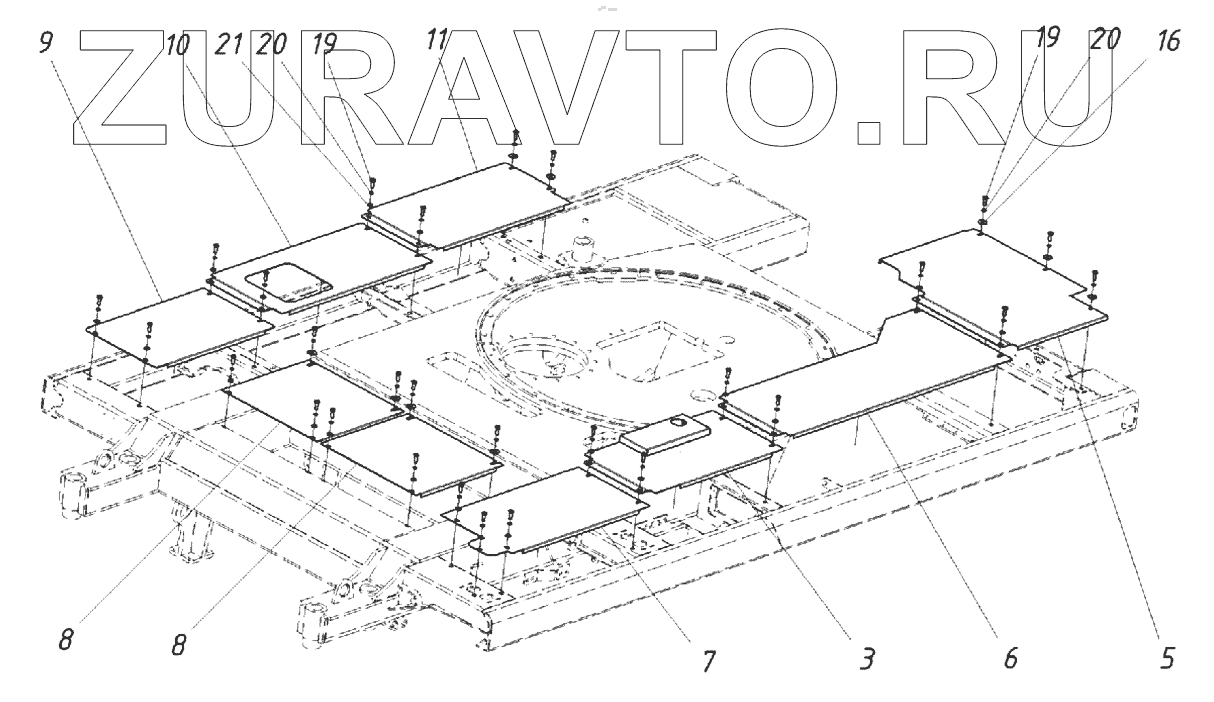 ZURAVTO.RU

9
10
21
20
19
11
19
20
16
8
8
7
3
6
5