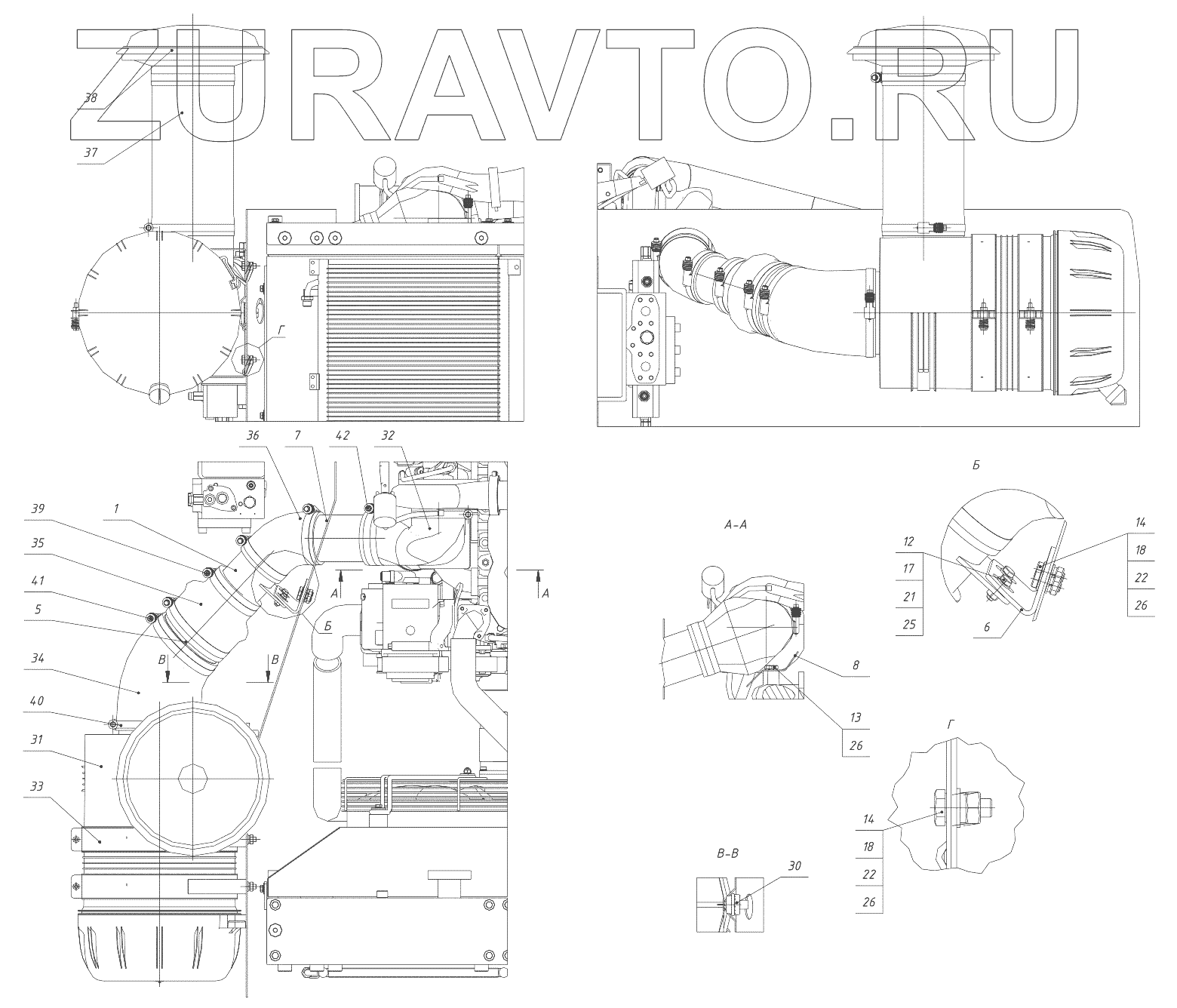 ZURAVTO.RU

38
37
Г

36
7
42
32
39
1
35
41
5
34
40
31
33
А
А
Б
В
В

А-А
8
13
26

Б
12
17
21
25
14
18
22
26
6

Г
14
18
22
26

В-В
30