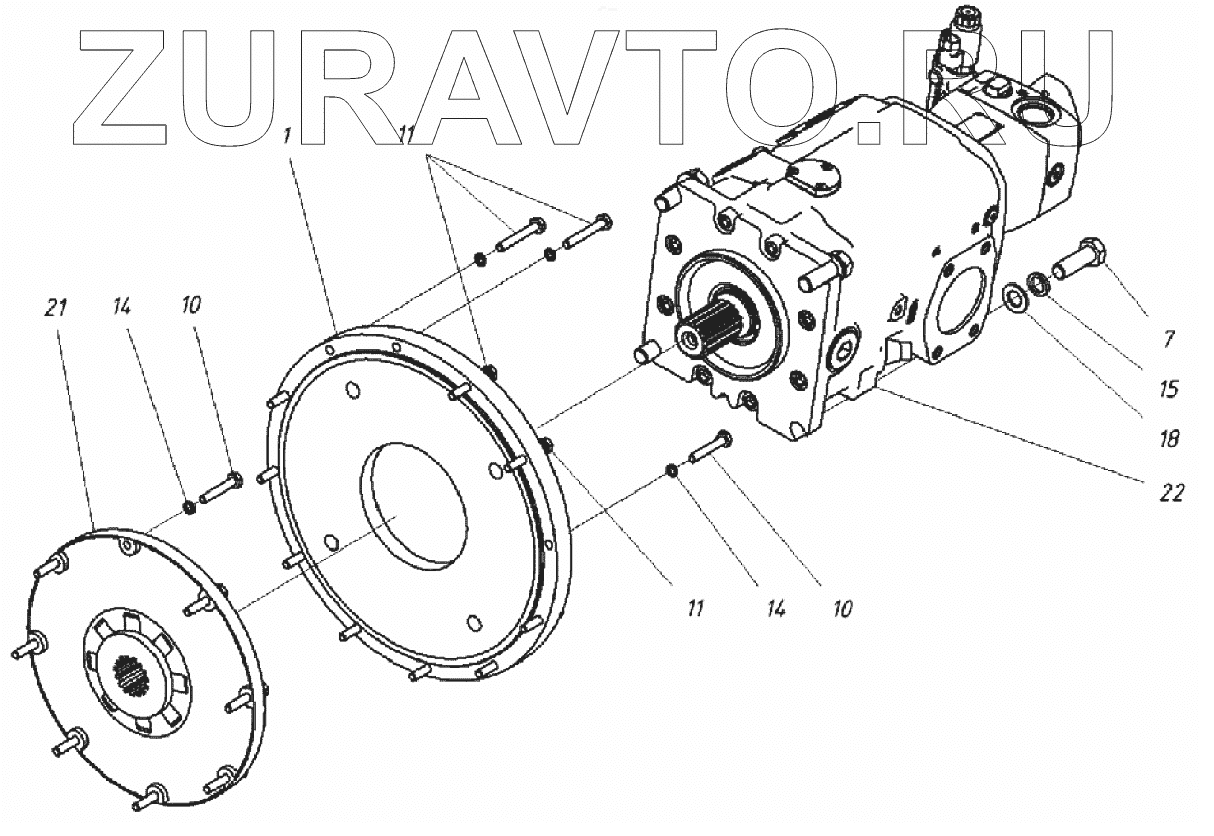 ZURAVTO.RU

1
11
21
14
10
7
15
18
22
11
14
10