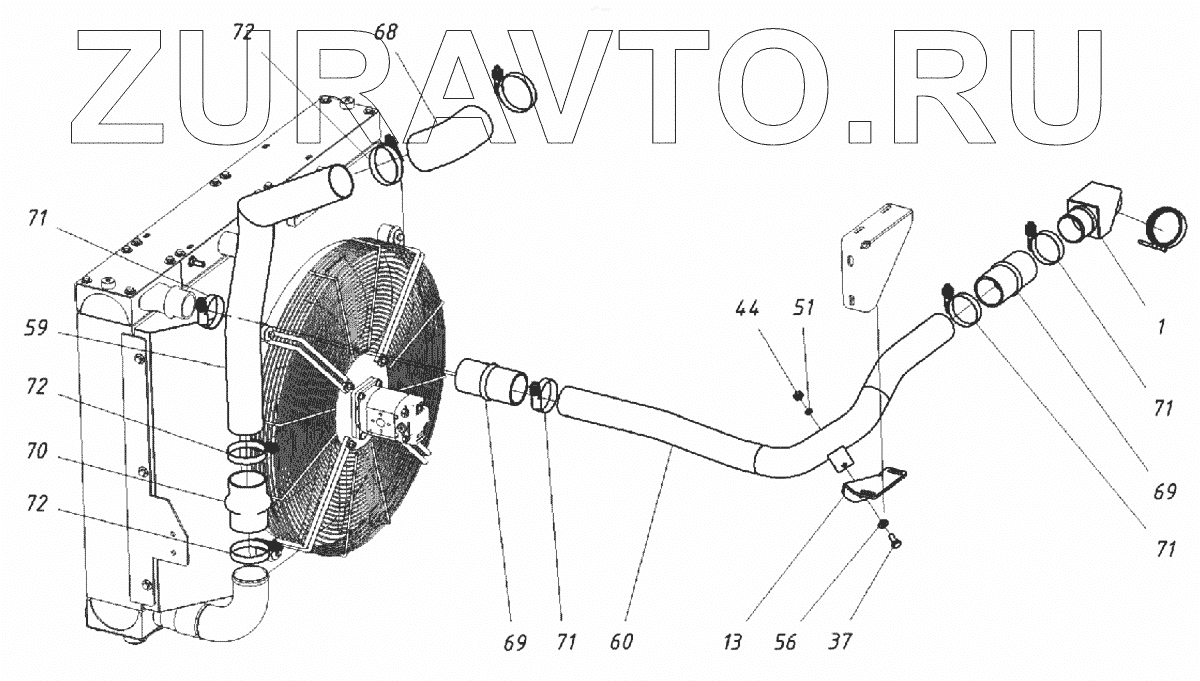 ZURAVTO.RU

72
68
71
59
72
70
72
44
51
1
71
69
71
69
71
60
13
56
37