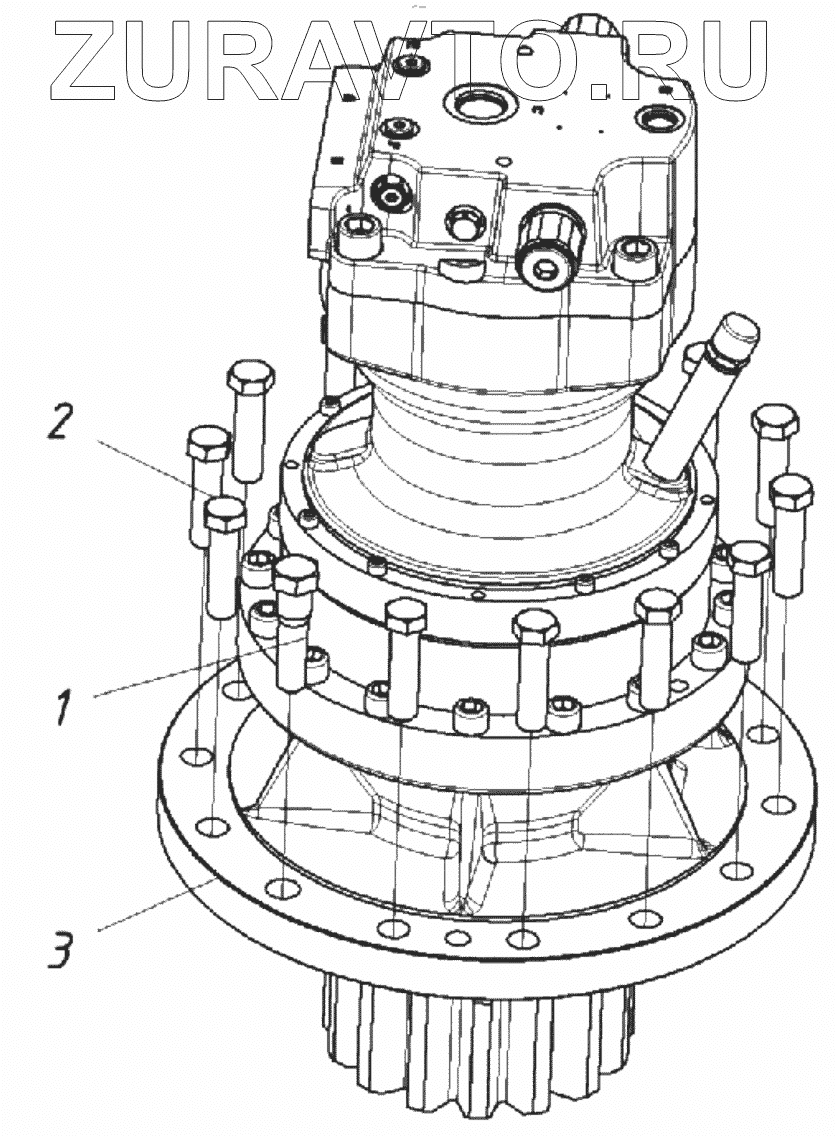 ZURAVTO.RU

2

1

3