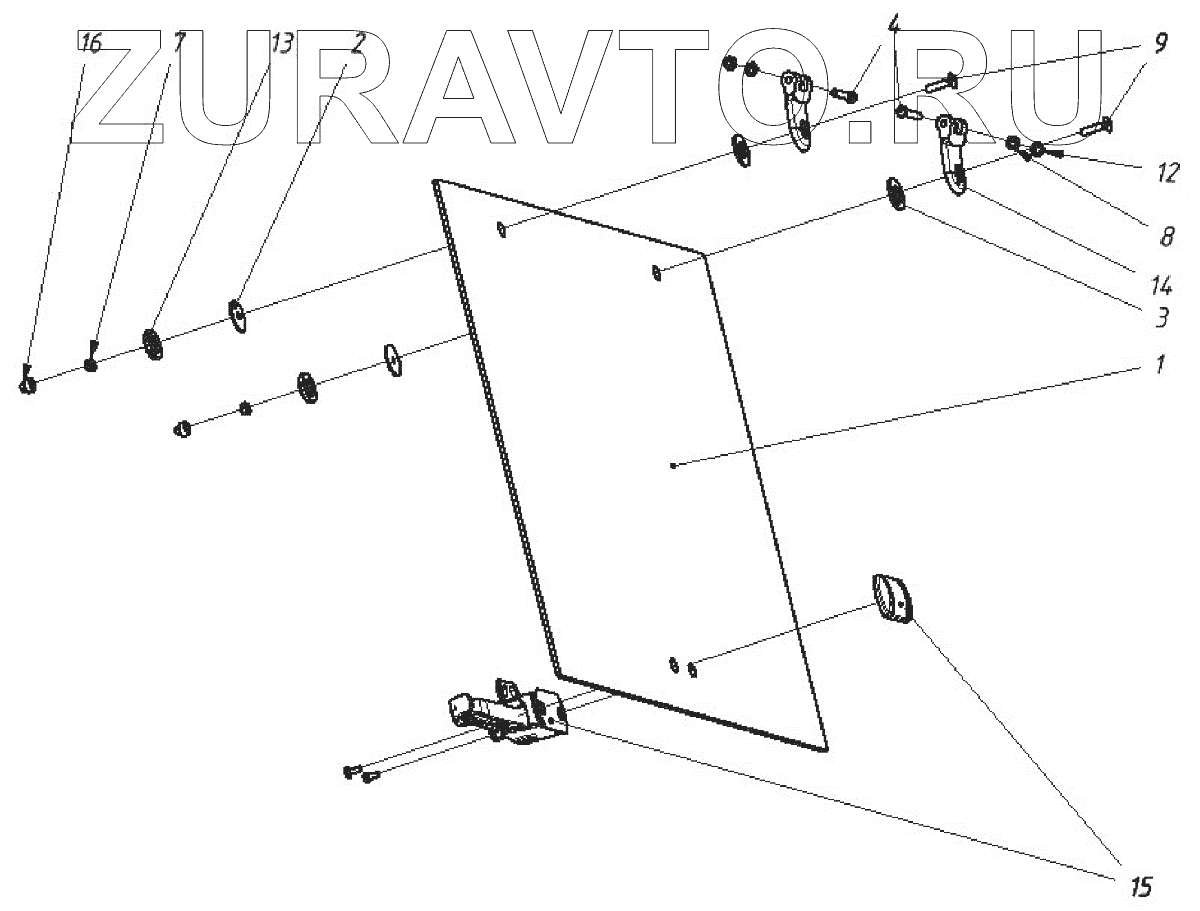 ZURAVTO.RU

16
7
13
2
4
9
12
8
14
3
1
15