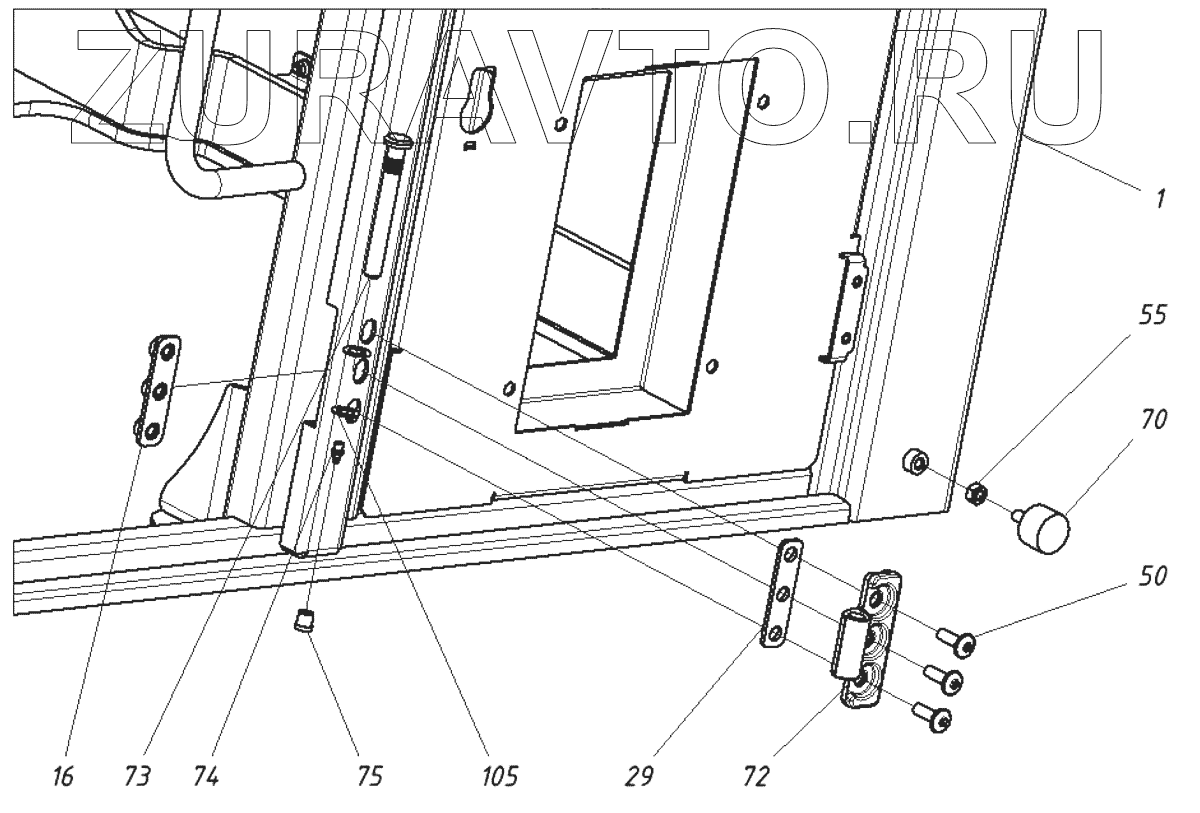 ZURAVTO.RU

1
55
70
50
16
73
74
75
105
29
72