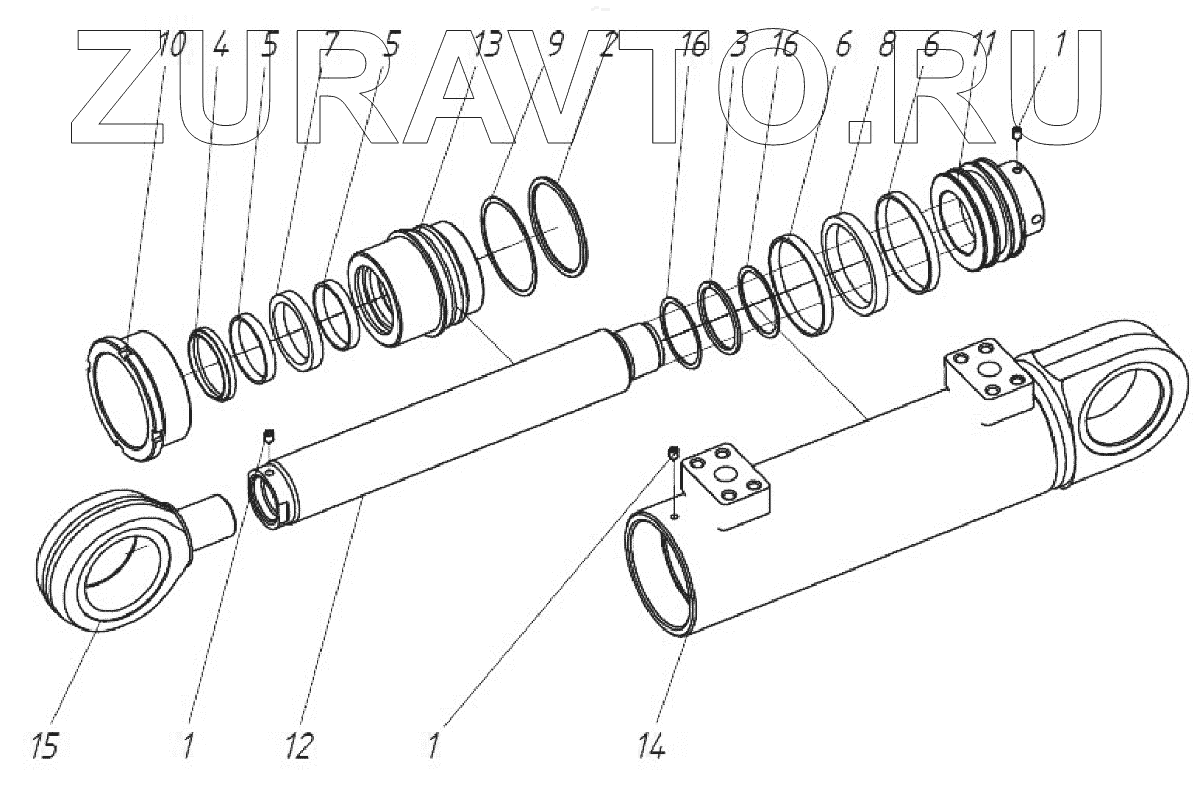 ZURAVTO.RU

10 4 5 7 5 13 9 2 16 3 16 6 8 6 11 1

15 1 12 1 14