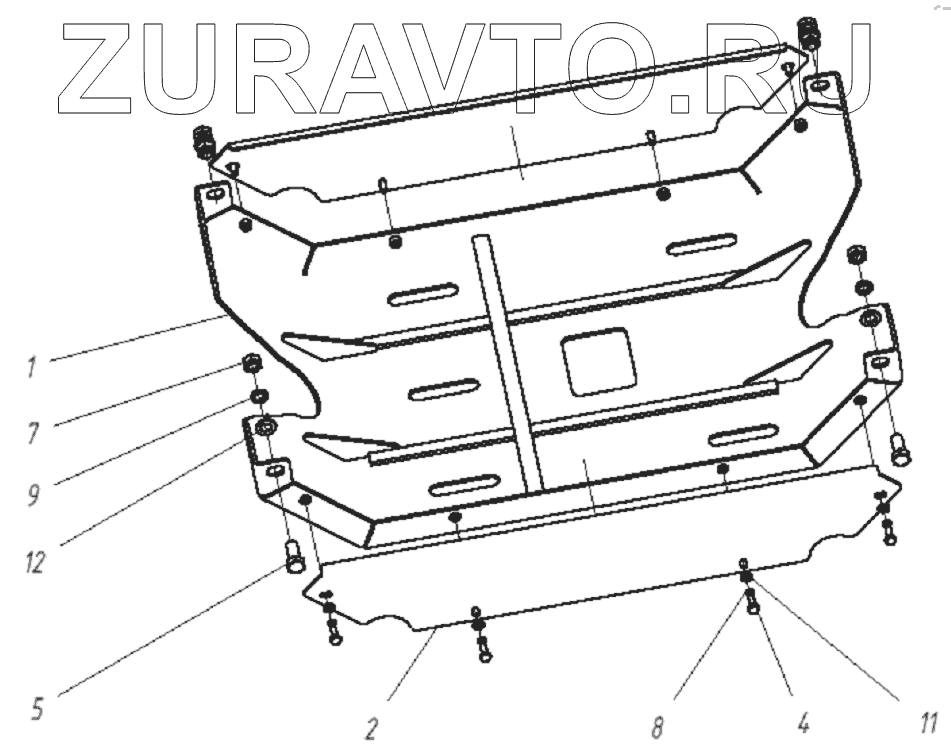 ZURAVTO.RU

1

7

9

12

5

2

8

4

11