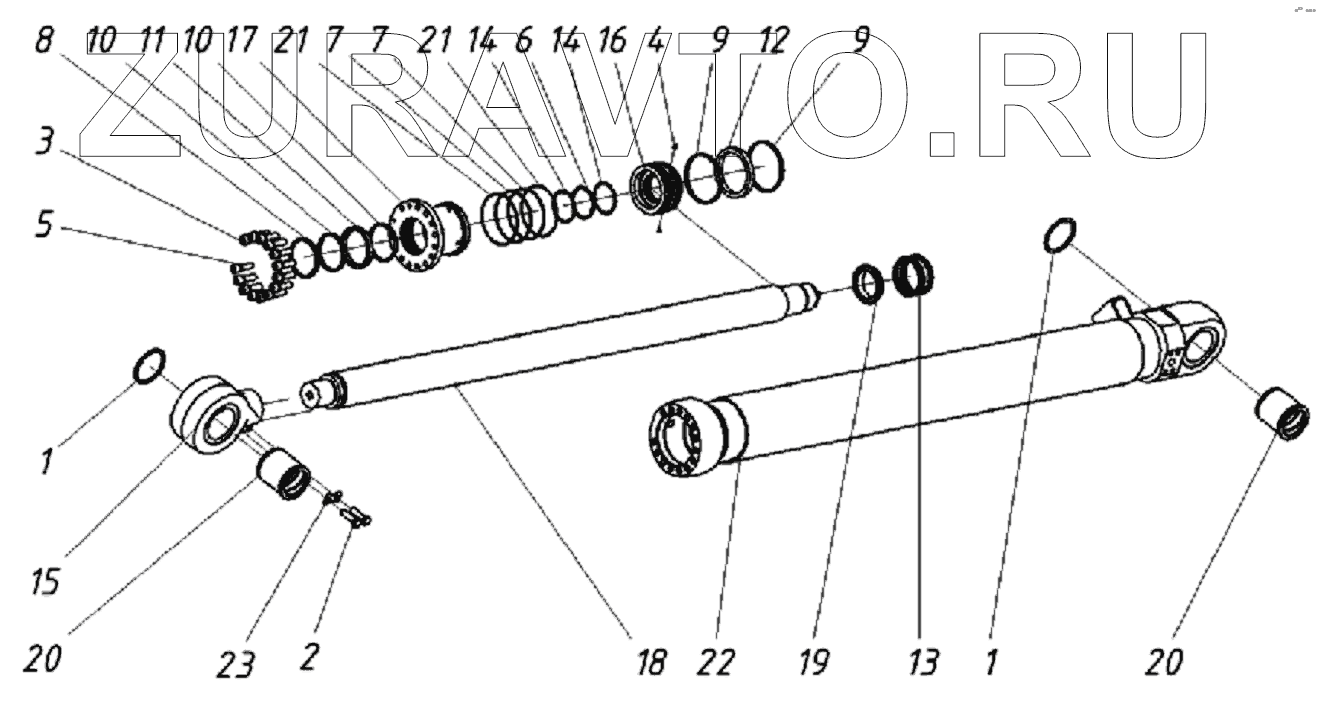 ZURAVTO.RU

8 10 11 10 17 21 7 7 21 14 6 14 16 4 9 12 9

3

5

1

15

20

23 2

18 22 19 13 1 20