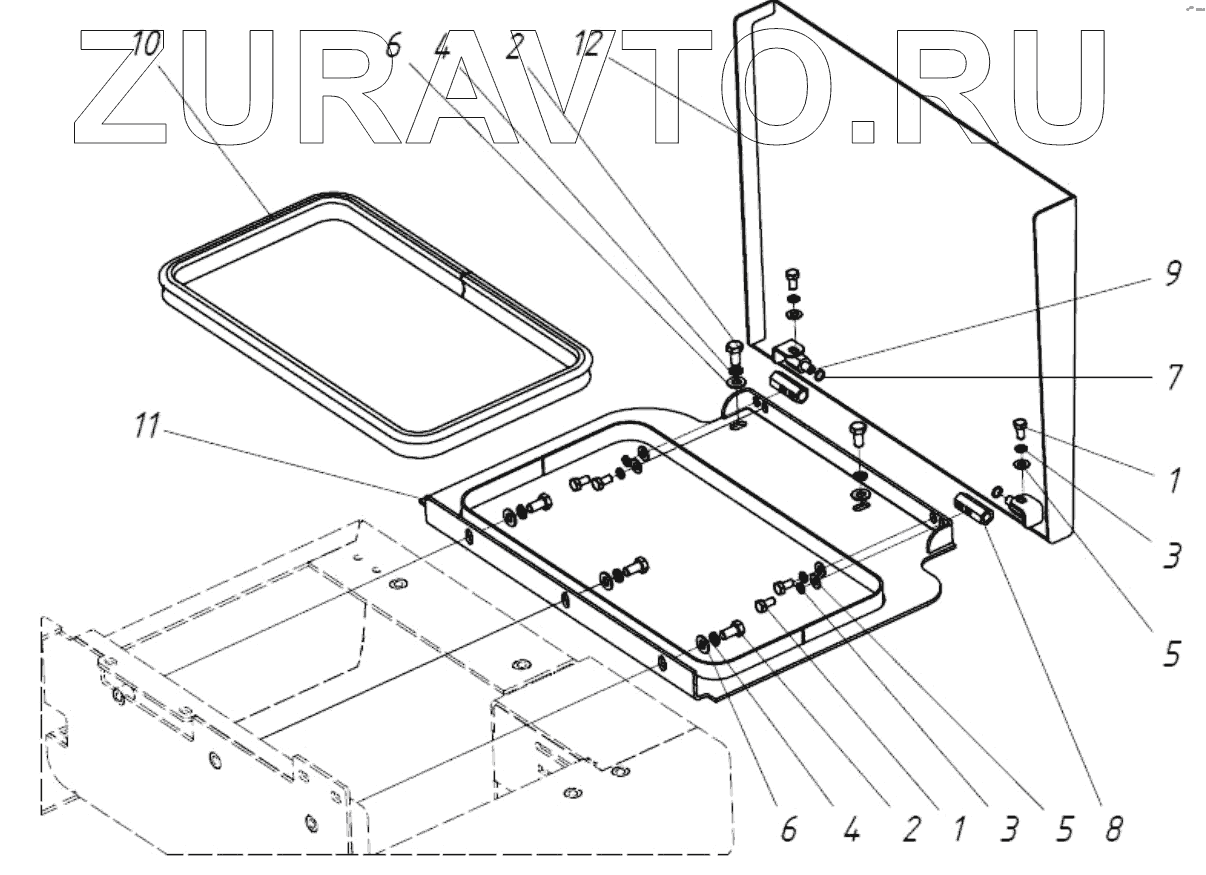 ZURAVTO.RU

10 6 4 2 12

9

7

11

1

3

5

6 4 2 1 3 5 8