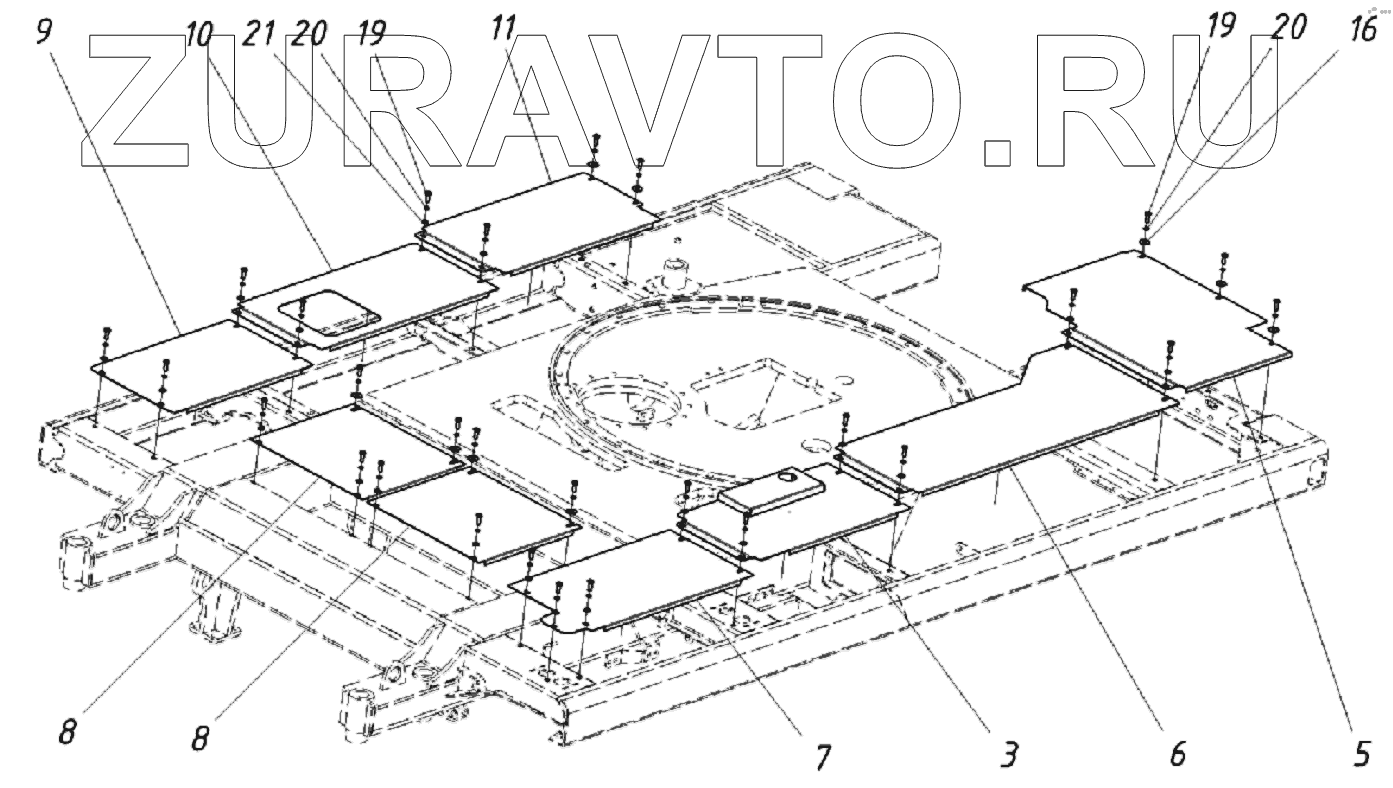 ZURAVTO.RU

9 10 21 20 19 11 19 20 16

8 8 7 3 6 5