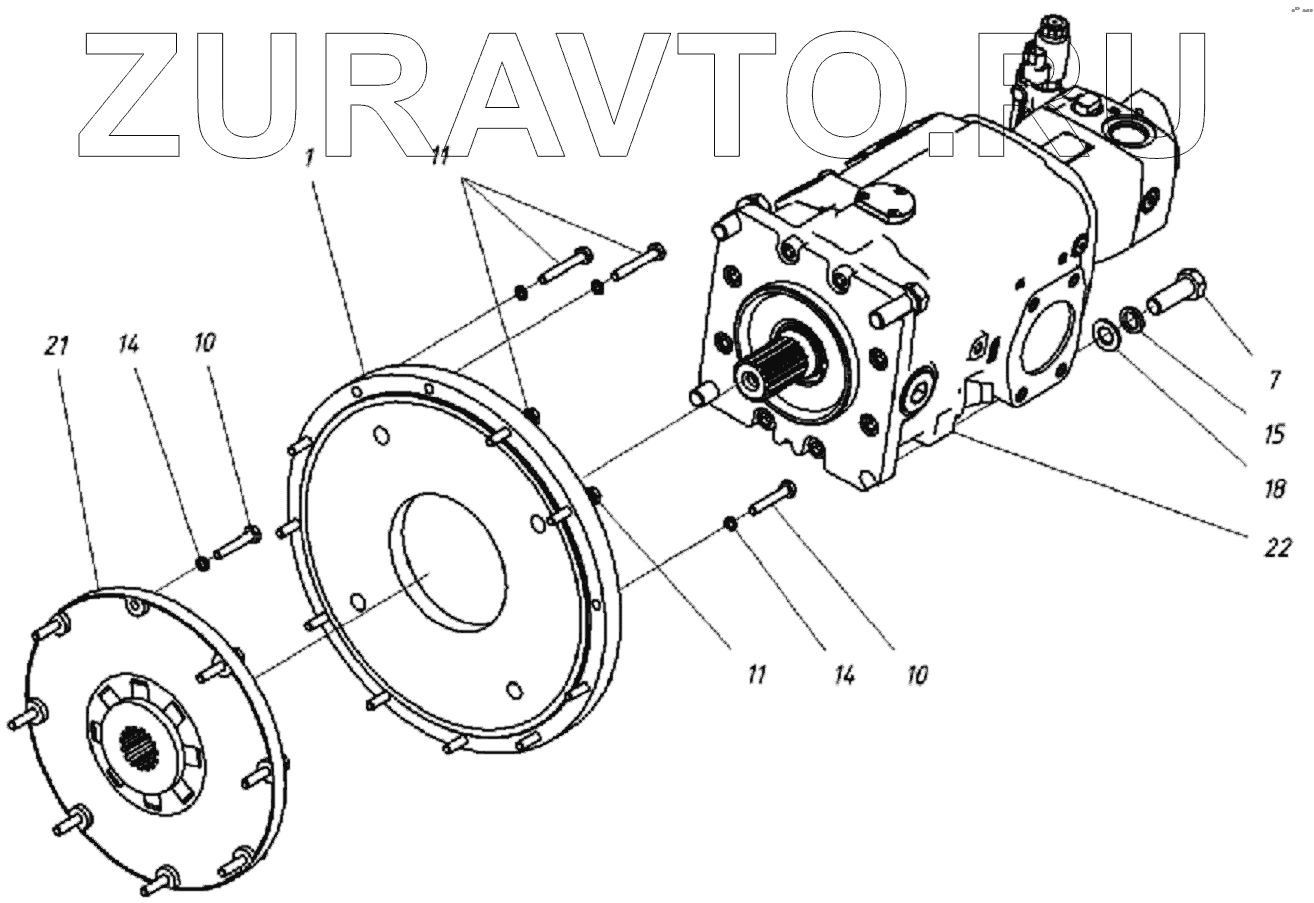 ZURAVTO.RU

1
11
21
14
10
7
15
18
22
11
14
10