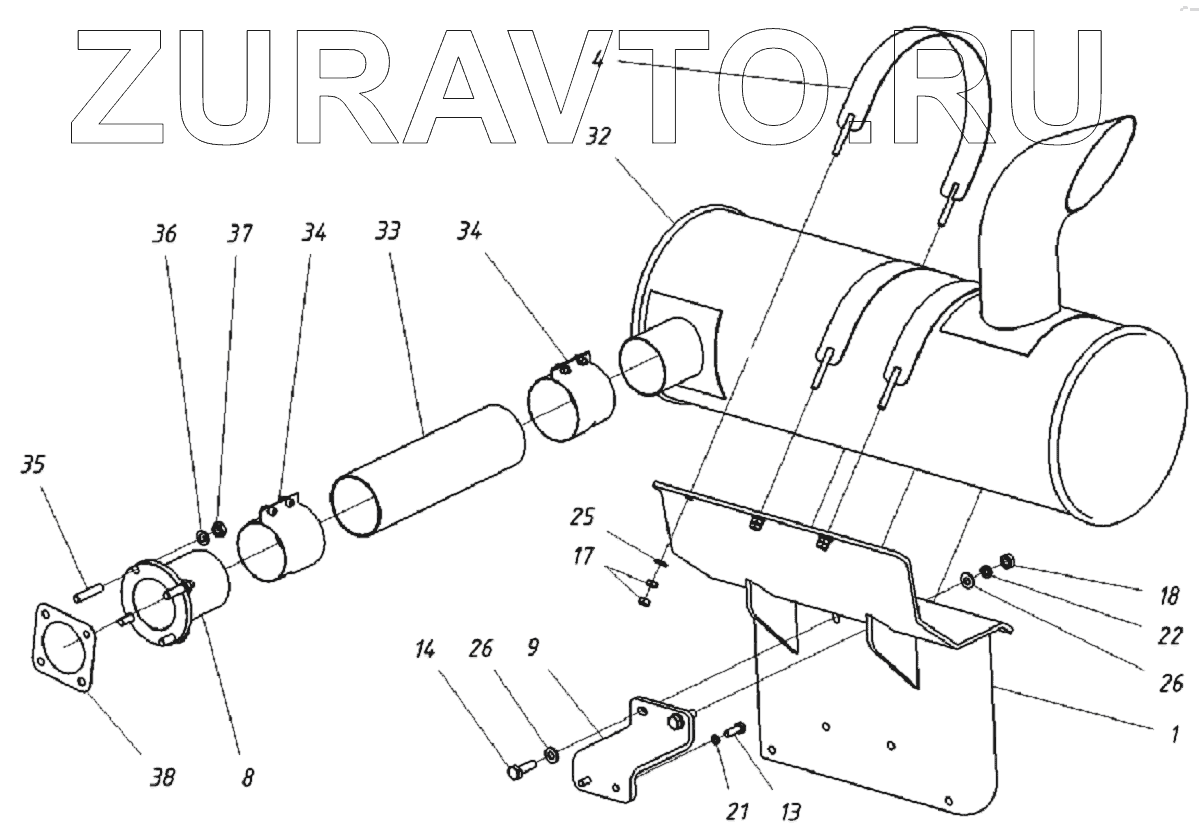 ZURAVTO.RU

4
32
36
37
34
33
34
35
25
17
18
22
26
14
26
9
1
38
8
21
13