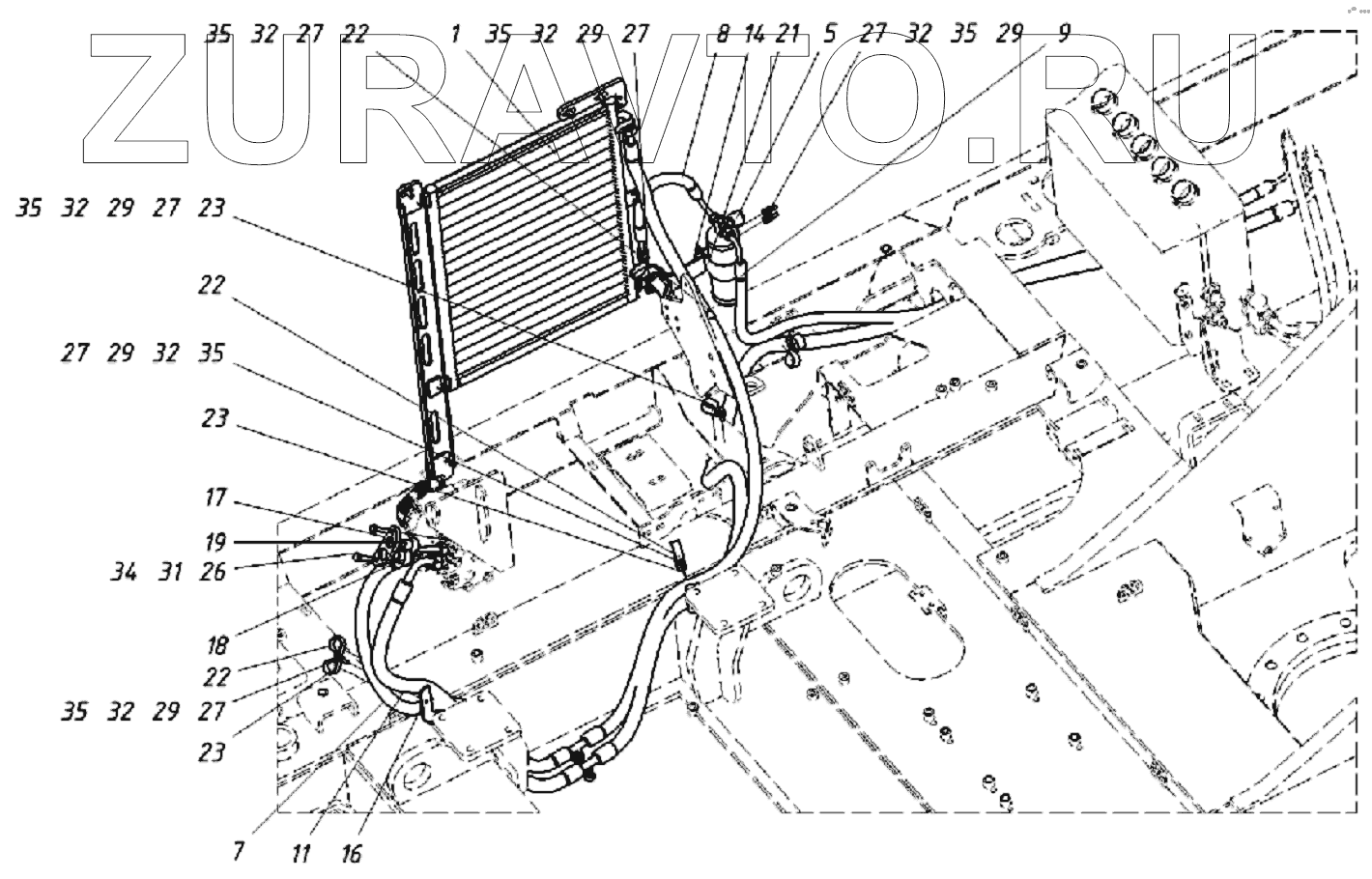 ZURAVTO.RU

35 32 27 22 1 35 32 29 27 8 14 21 5 27 32 35 29 9

35 32 29 27 23

22

27 29 32 35

23

17

19

34 31 26

18

22

35 32 29 27

23

7 11 16