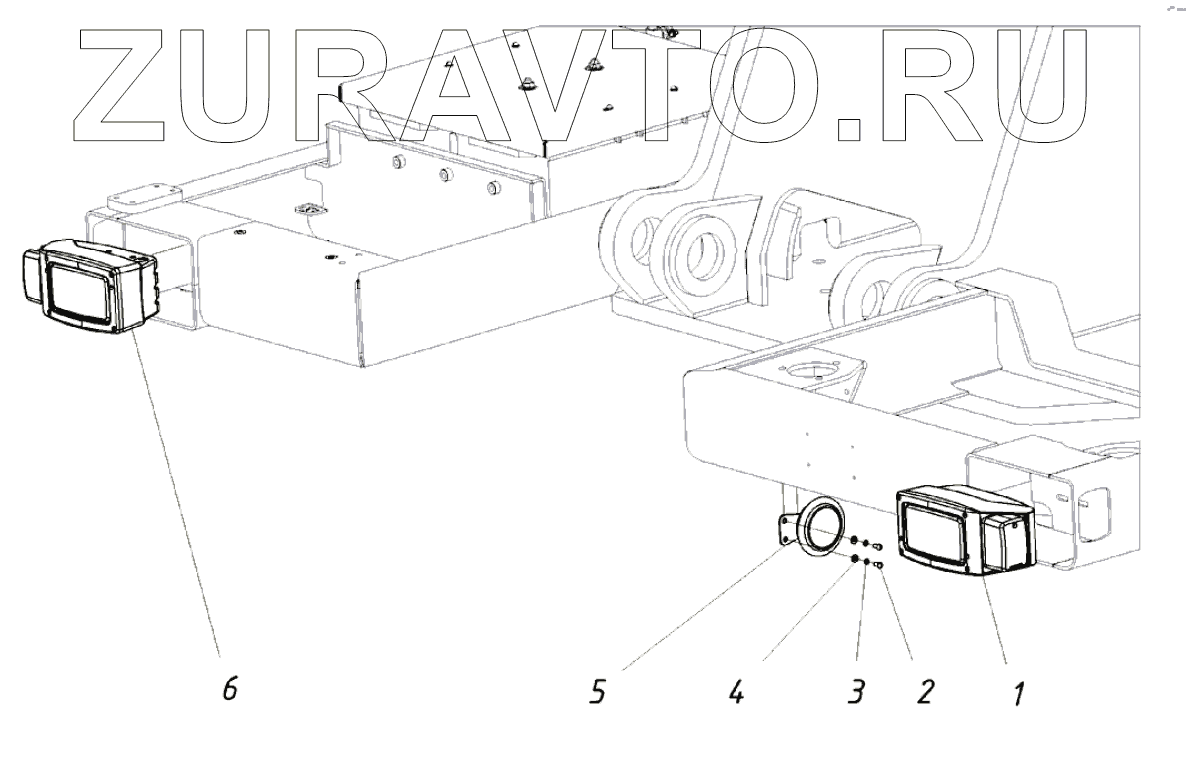 ZURAVTO.RU

6

5

4

3

2

1