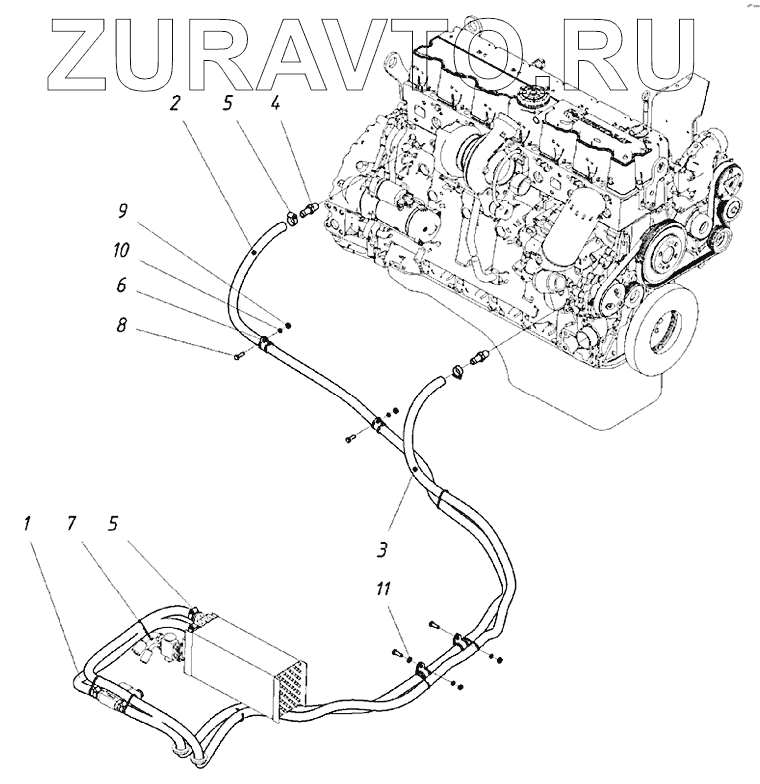 ZURAVTO.RU

2 5 4

9

10

6

8

3

1 7 5

11