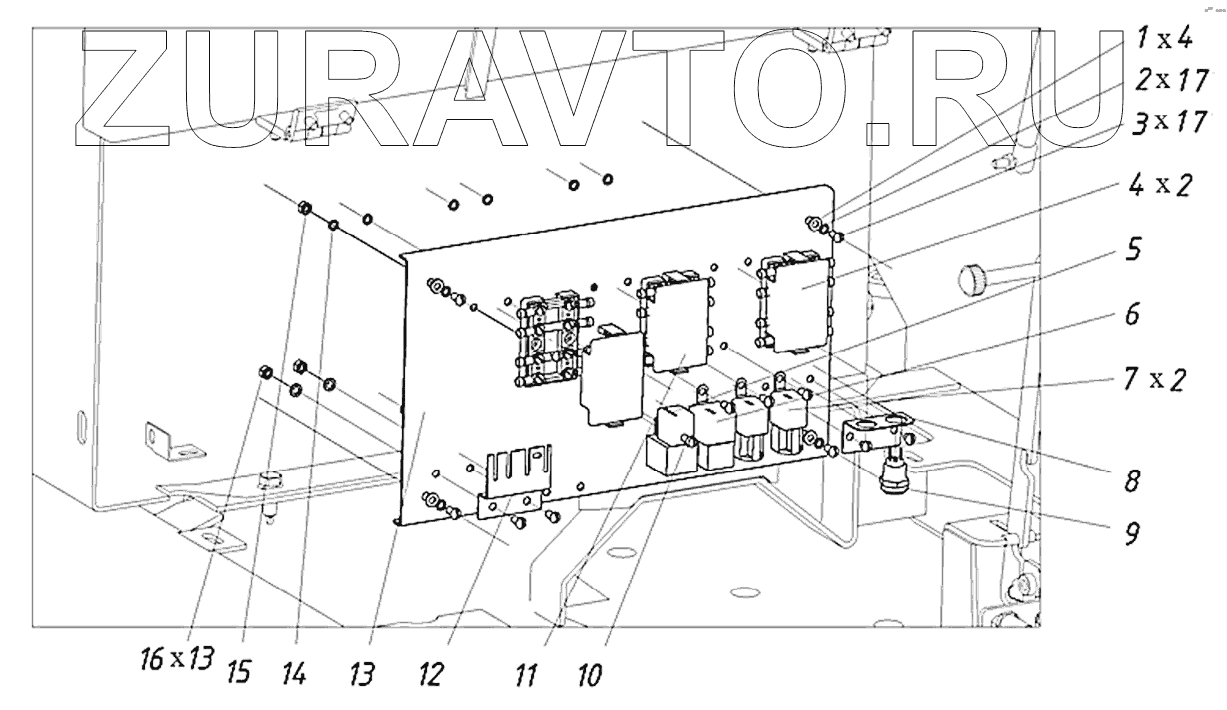 ZURAVTO.RU

1 x 4
2 x 17
3 x 17
4 x 2
5
6
7 x 2
8
9

16 x 13
15
14
13
12
11
10