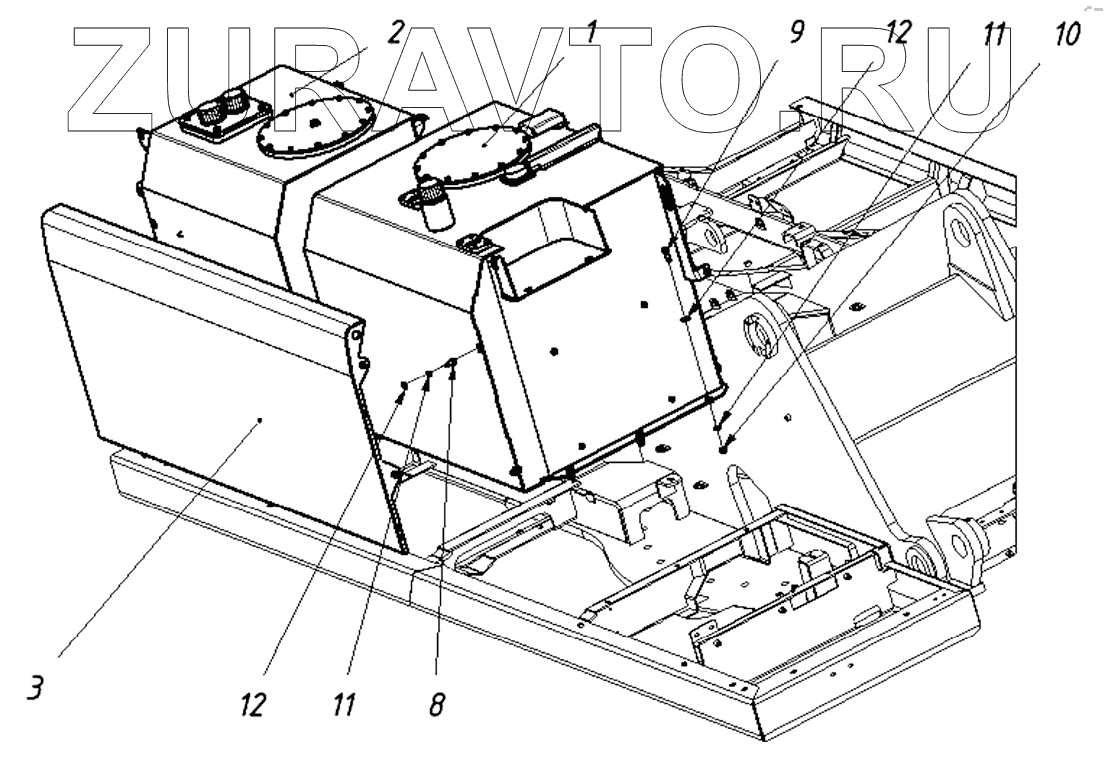 ZURAVTO.RU
2
1
9
12
11
10
3
12
11
8