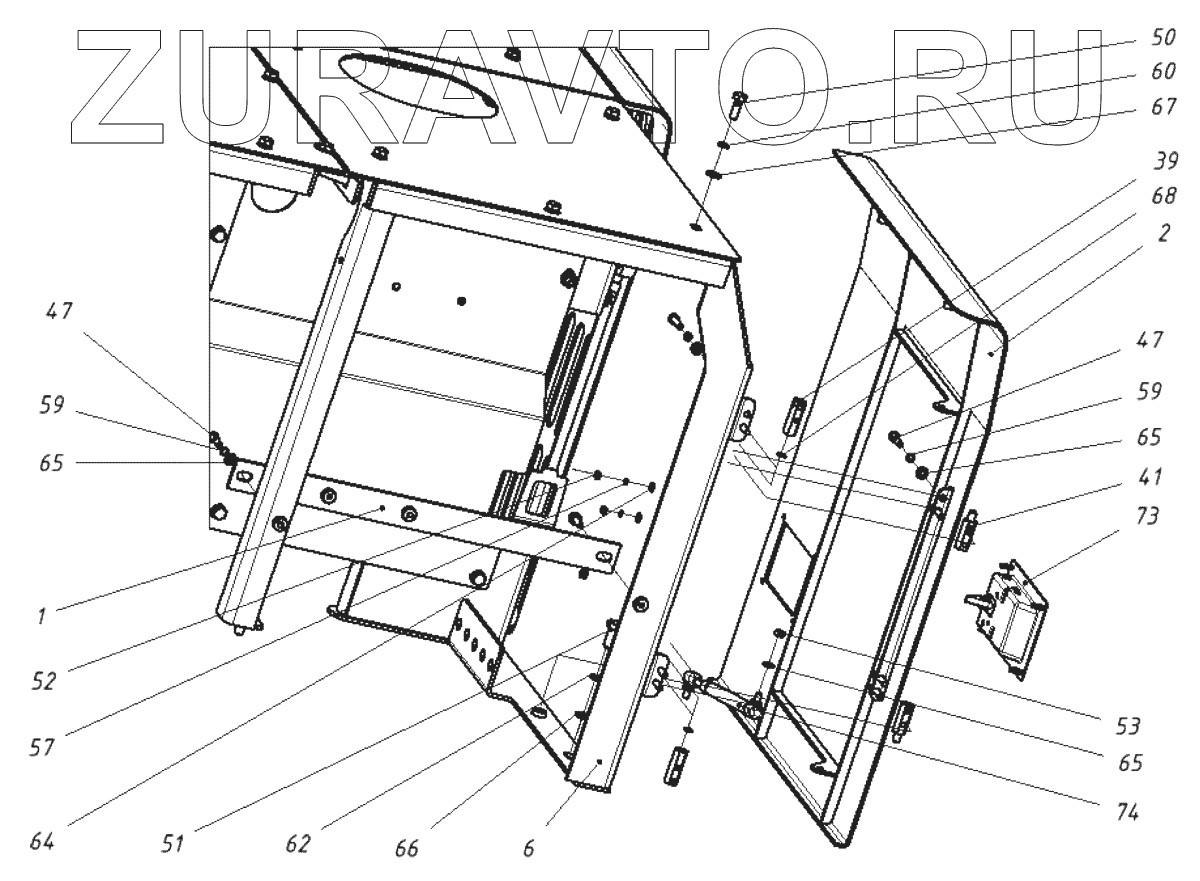 ZURAVTO.RU

50
60
67
39
68
2
47
59
65
47
59
65
41
73
1
52
57
64
51
62
66
6
53
65
74