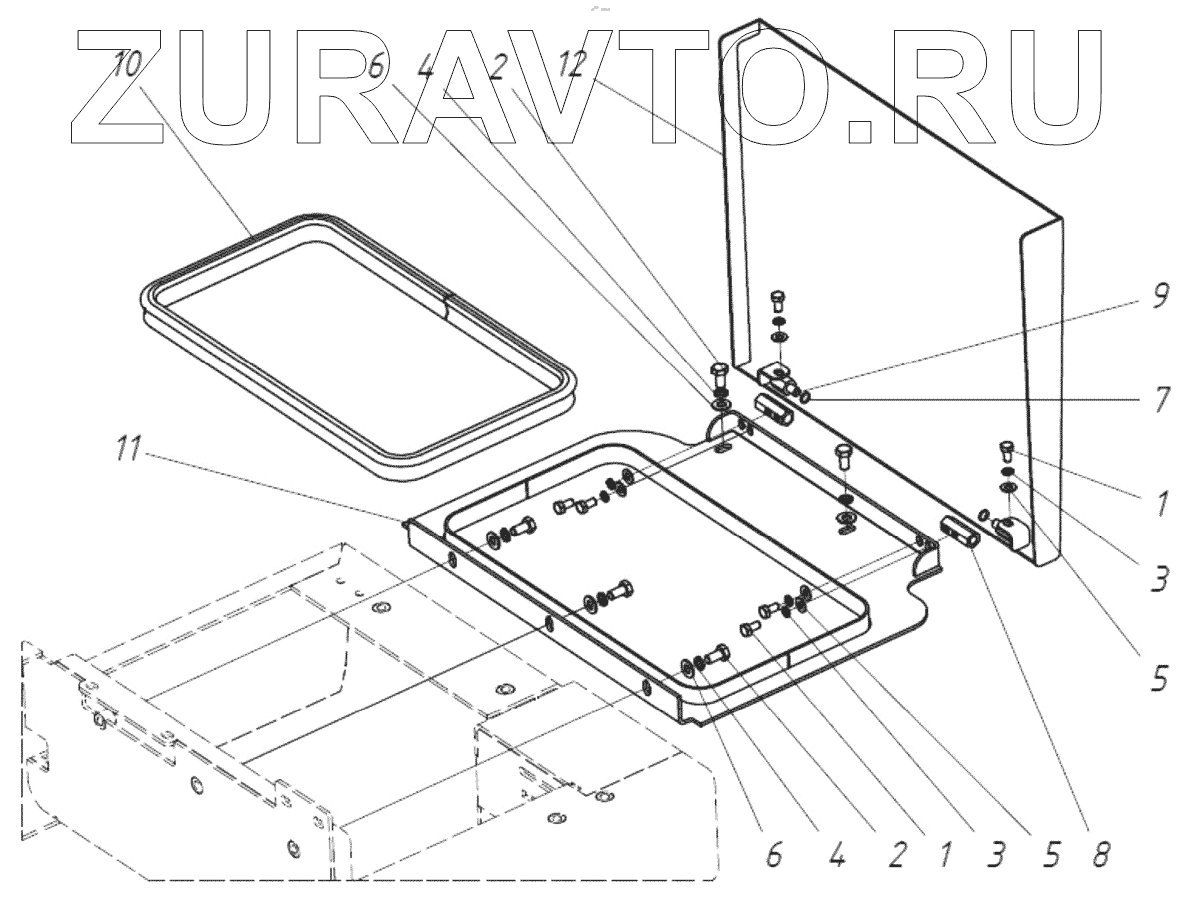 ZURAVTO.RU

10
6
4
2
12
9
7
11
1
3
5
6
4
2
1
3
5
8