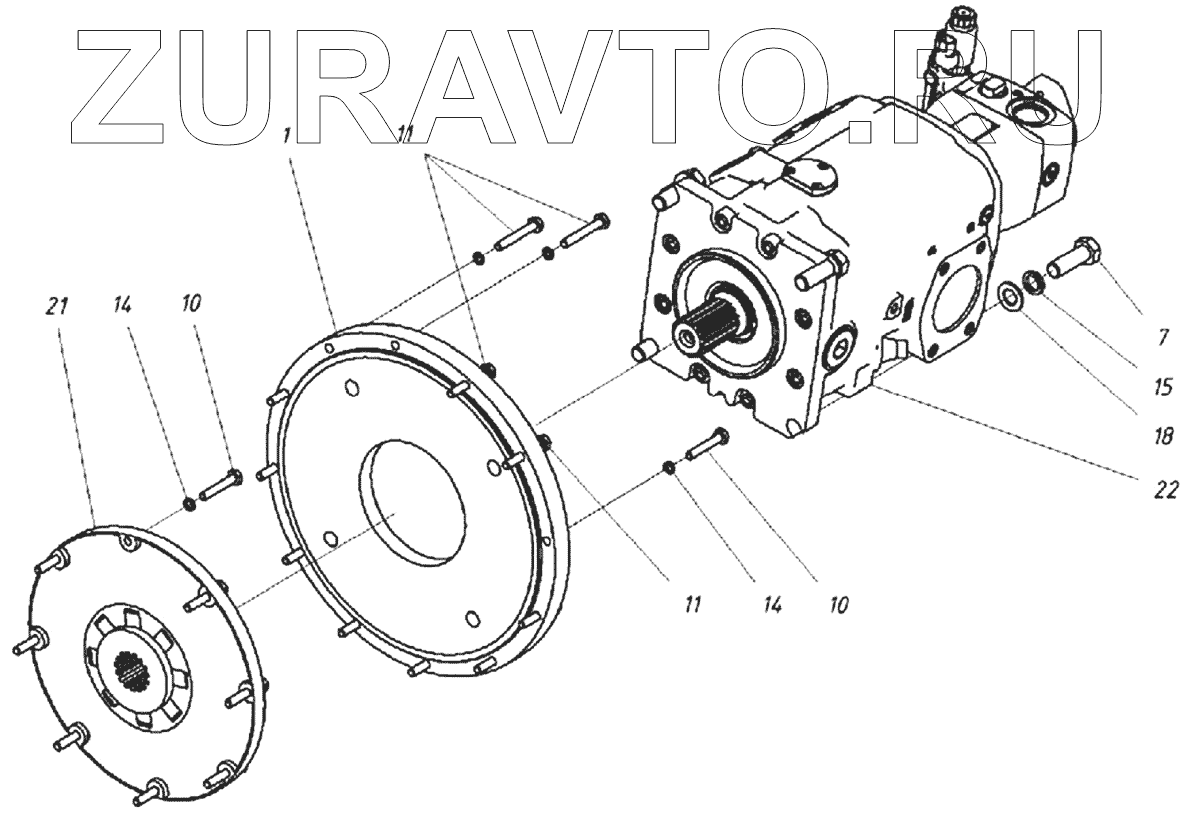 ZURAVTO.RU

1
11
21
14
10
7
15
18
22
11
14
10