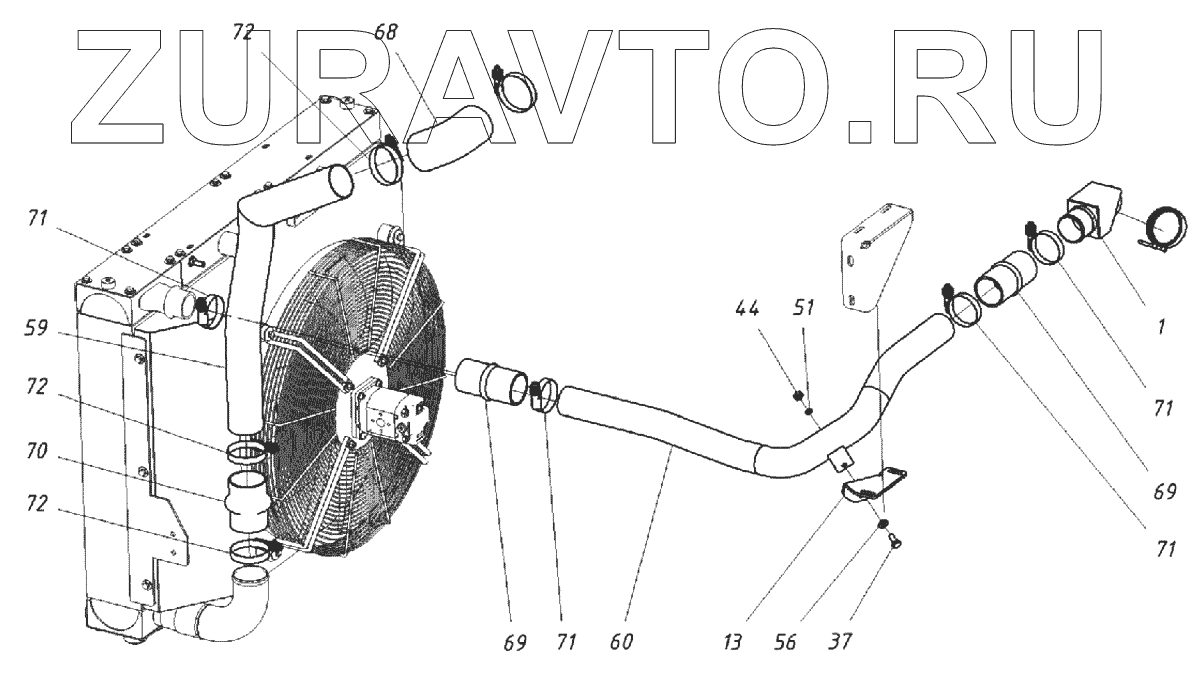 ZURAVTO.RU

72
68
71
59
72
70
72
44
51
1
71
69
71
69
71
60
13
56
37