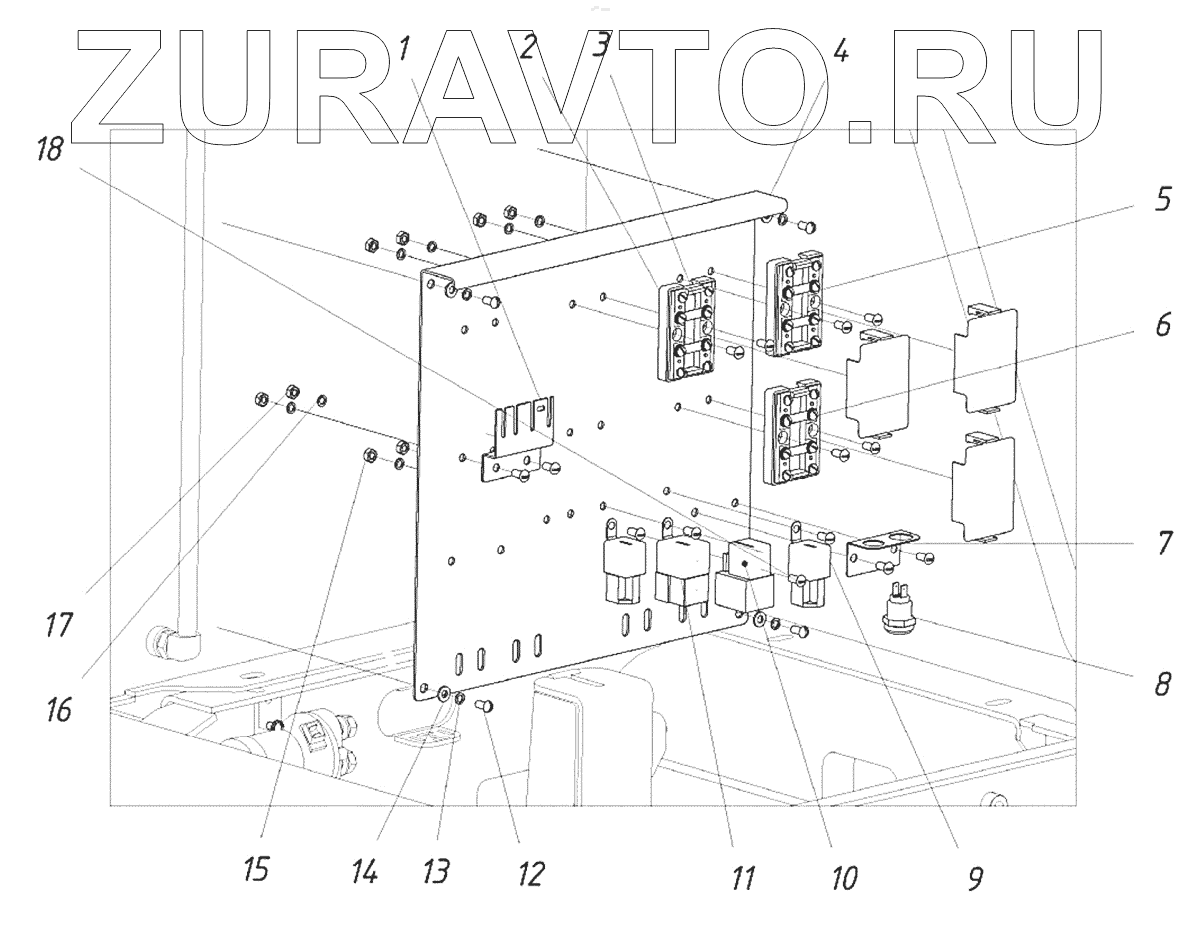 ZURAVTO.RU

1 2 3 4

18

5

6

7

8

17

16

15 14 13 12 11 10 9