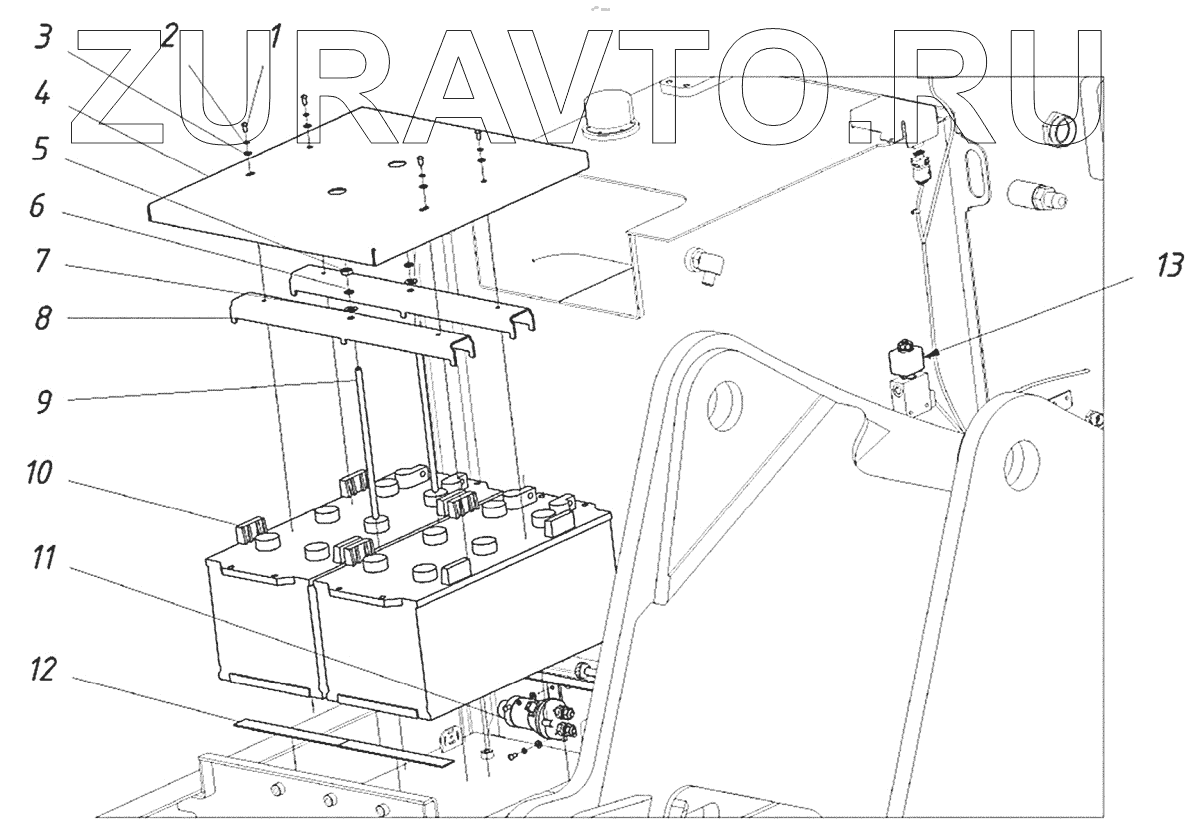 ZURAVTO.RU

3 2 1
4
5
6
7
8
9
10
11
12
13