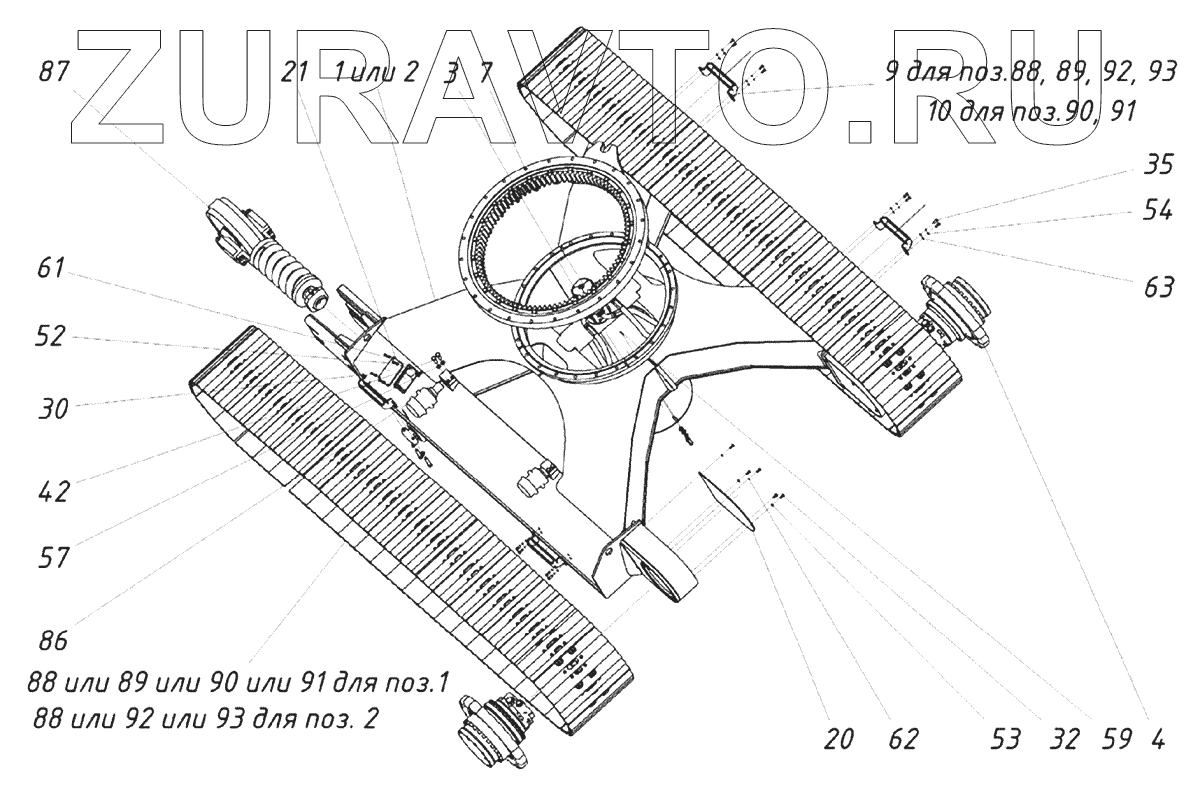 ZURAVTO.RU

87 21 1 или 2 3 7

9 для поз.88, 89, 92, 93
10 для поз.90, 91

35
54
63

61
52
30
42
57
86

88 или 89 или 90 или 91 для поз.1
88 или 92 или 93 для поз. 2

20 62 53 32 59 4