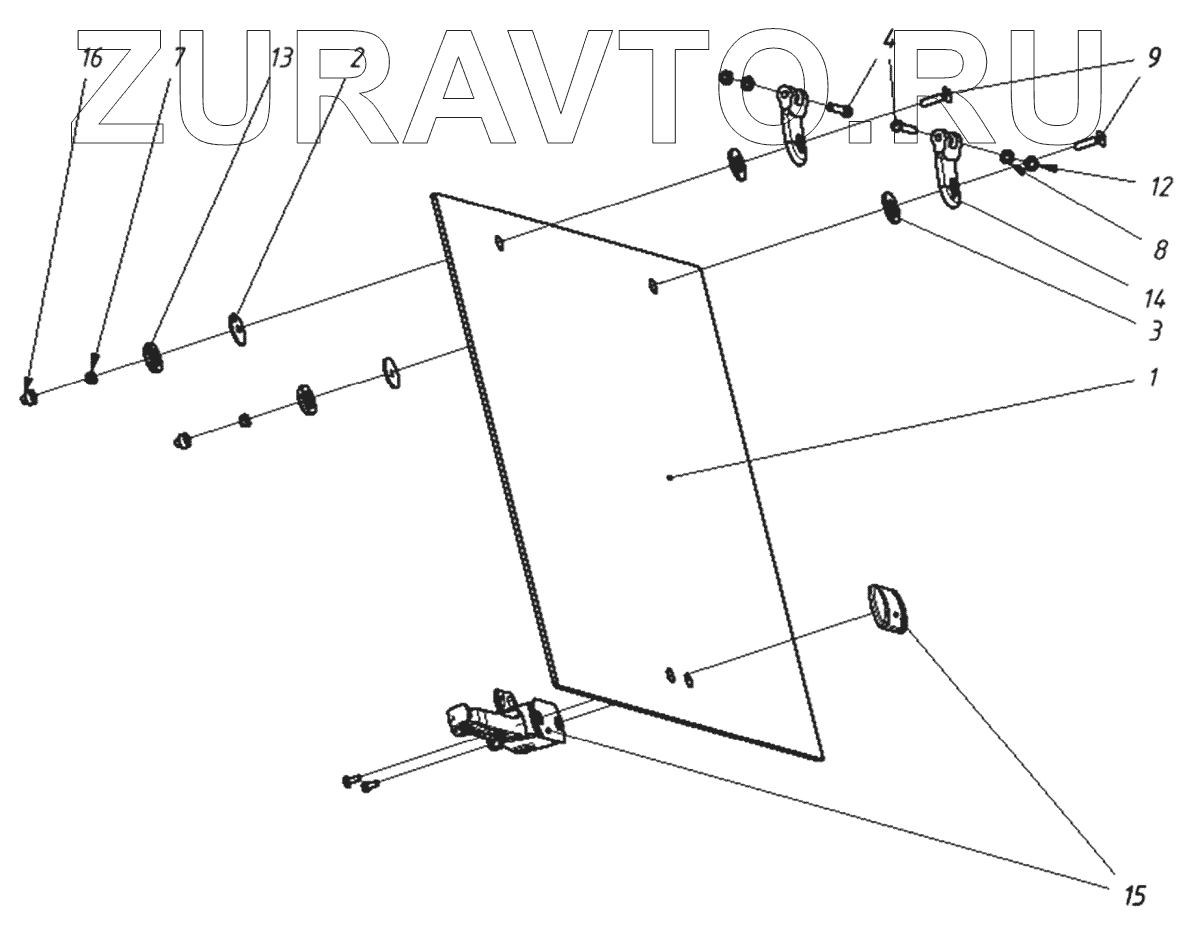 ZURAVTO.RU

16
7
13
2
4
9
12
8
14
3
1
15