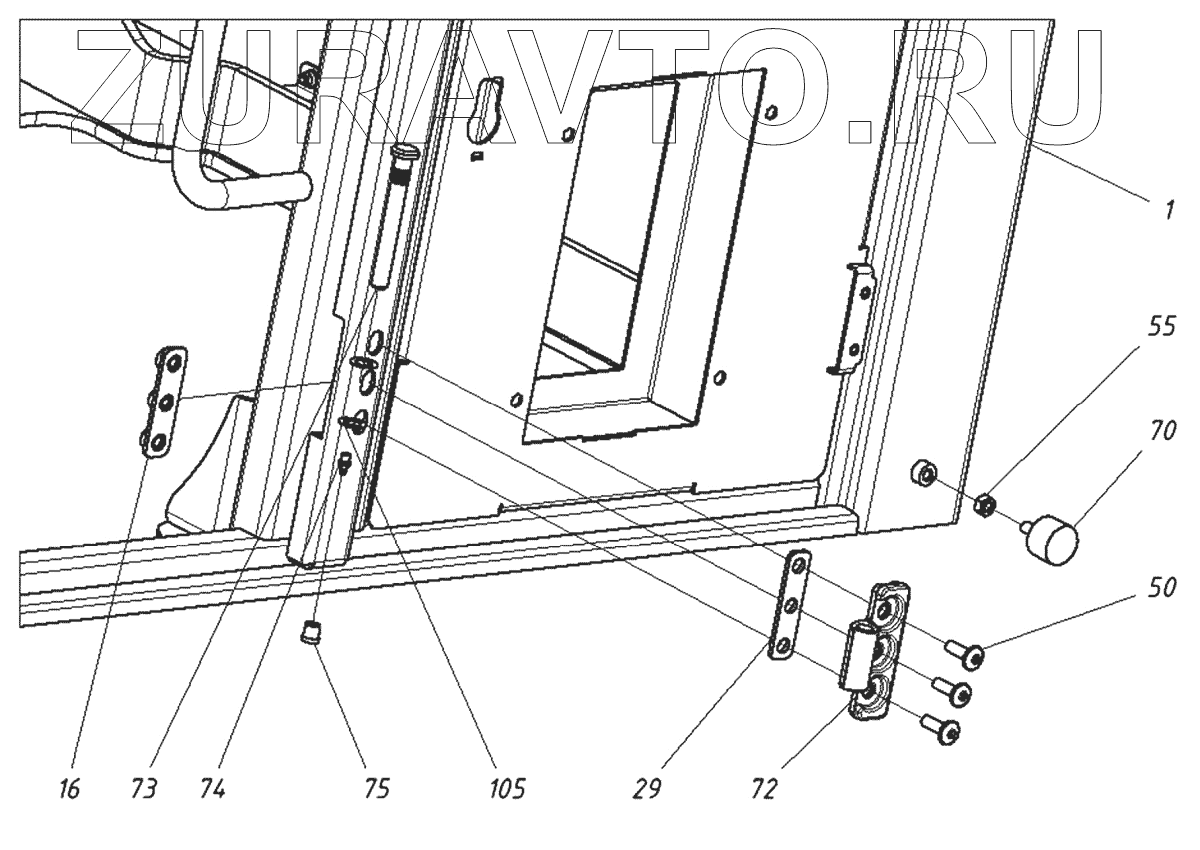 ZURAVTO.RU

1

55

70

50

16

73

74

75

105

29

72