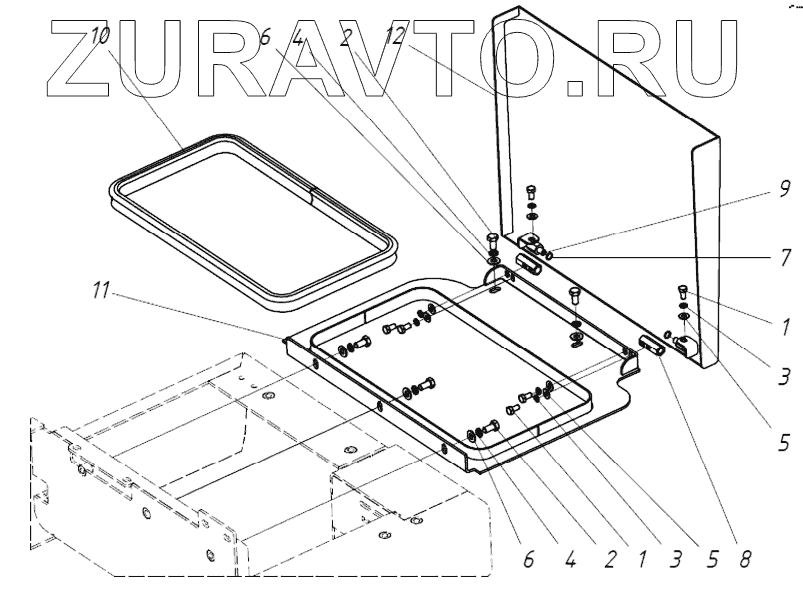 ZURAVTO.RU

10
6
4
2
12
9
7
11
1
3
5
6 4 2 1 3 5 8