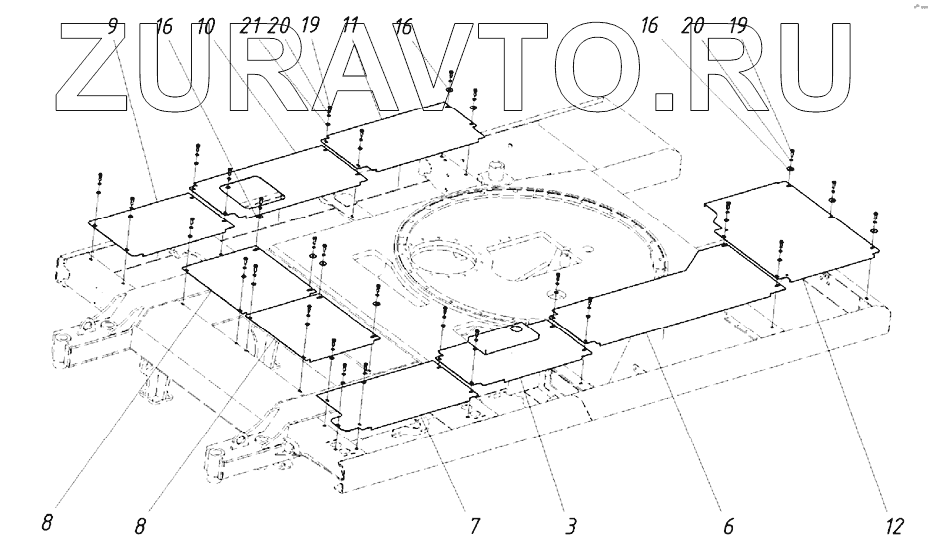 ZURAVTO.RU

9 16 10 21 20 19 11 16 16 20 19

8 8 7 3 6 12