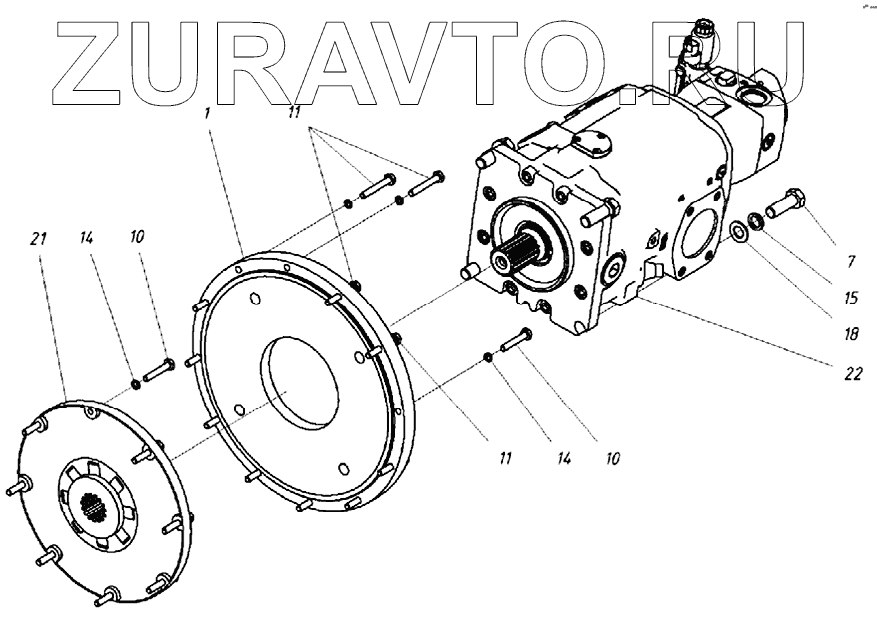 ZURAVTO.RU

1
11
21
14
10
7
15
18
22
11
14
10