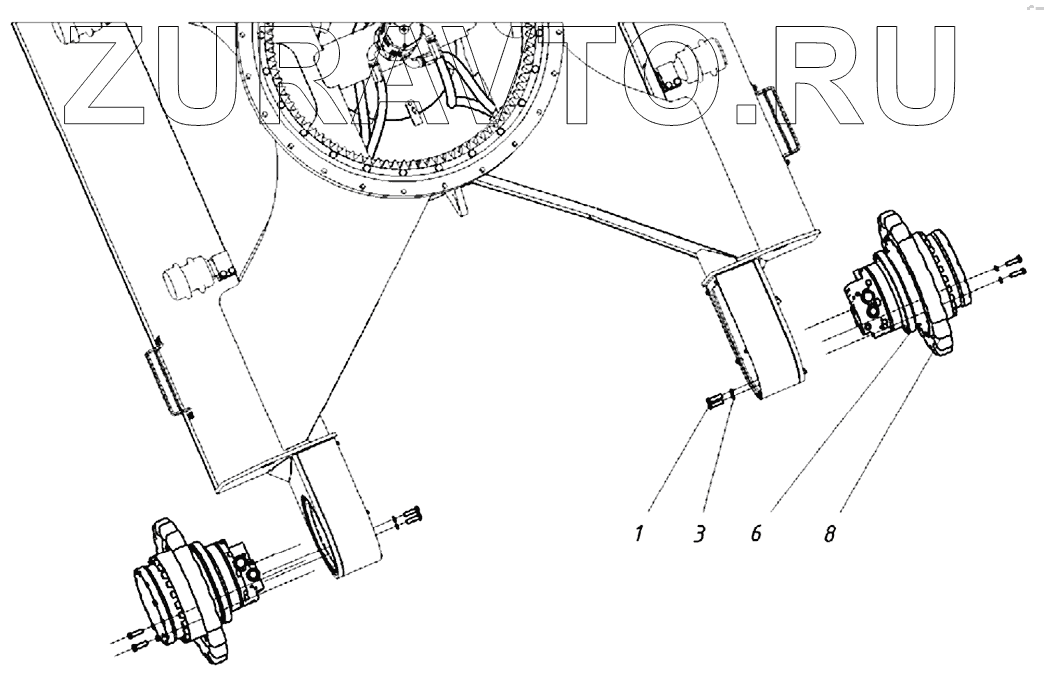 ZURAVTO.RU

1 3 6 8