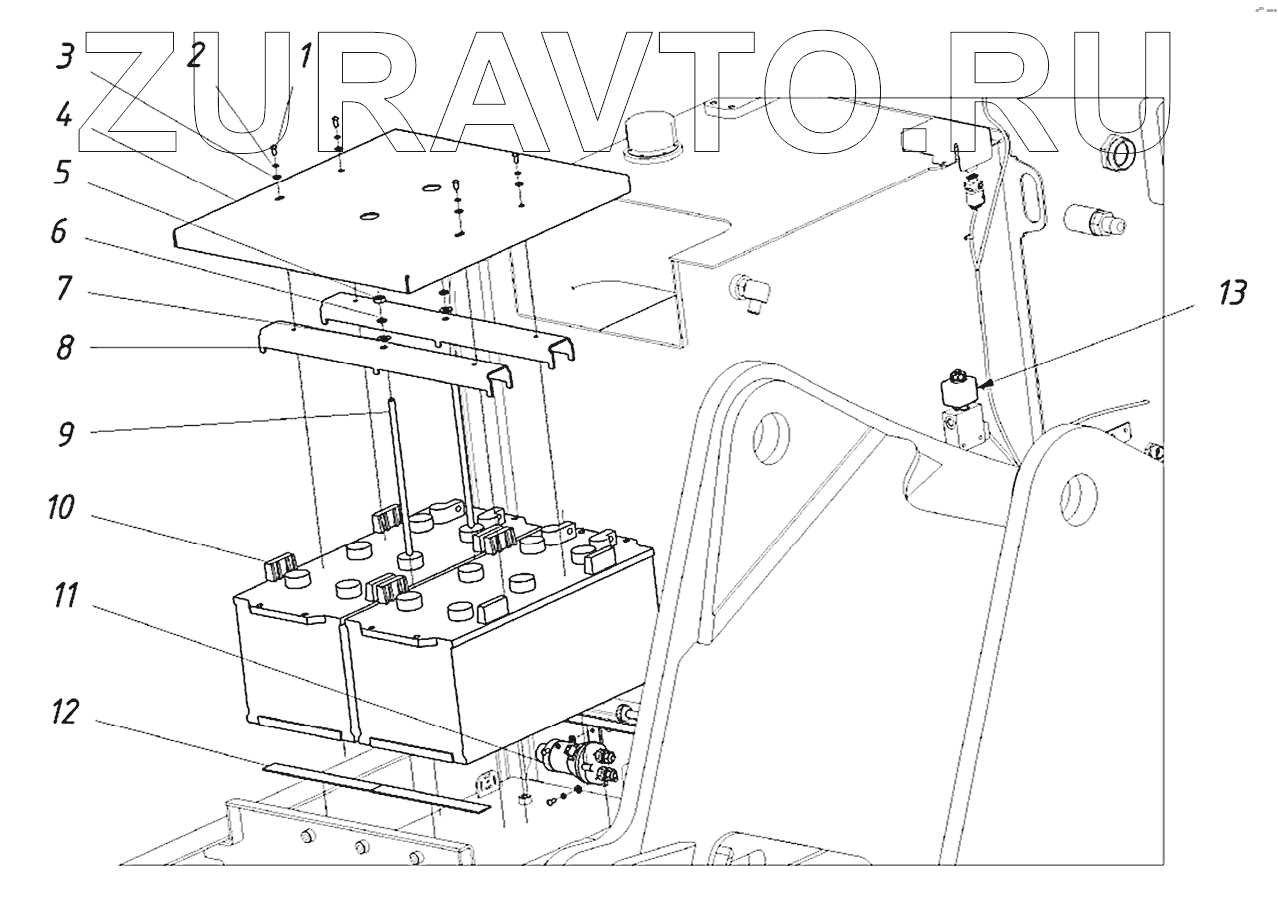 ZURAVTO.RU

3 2 1
4
5
6
7
8
9
10
11
12
13