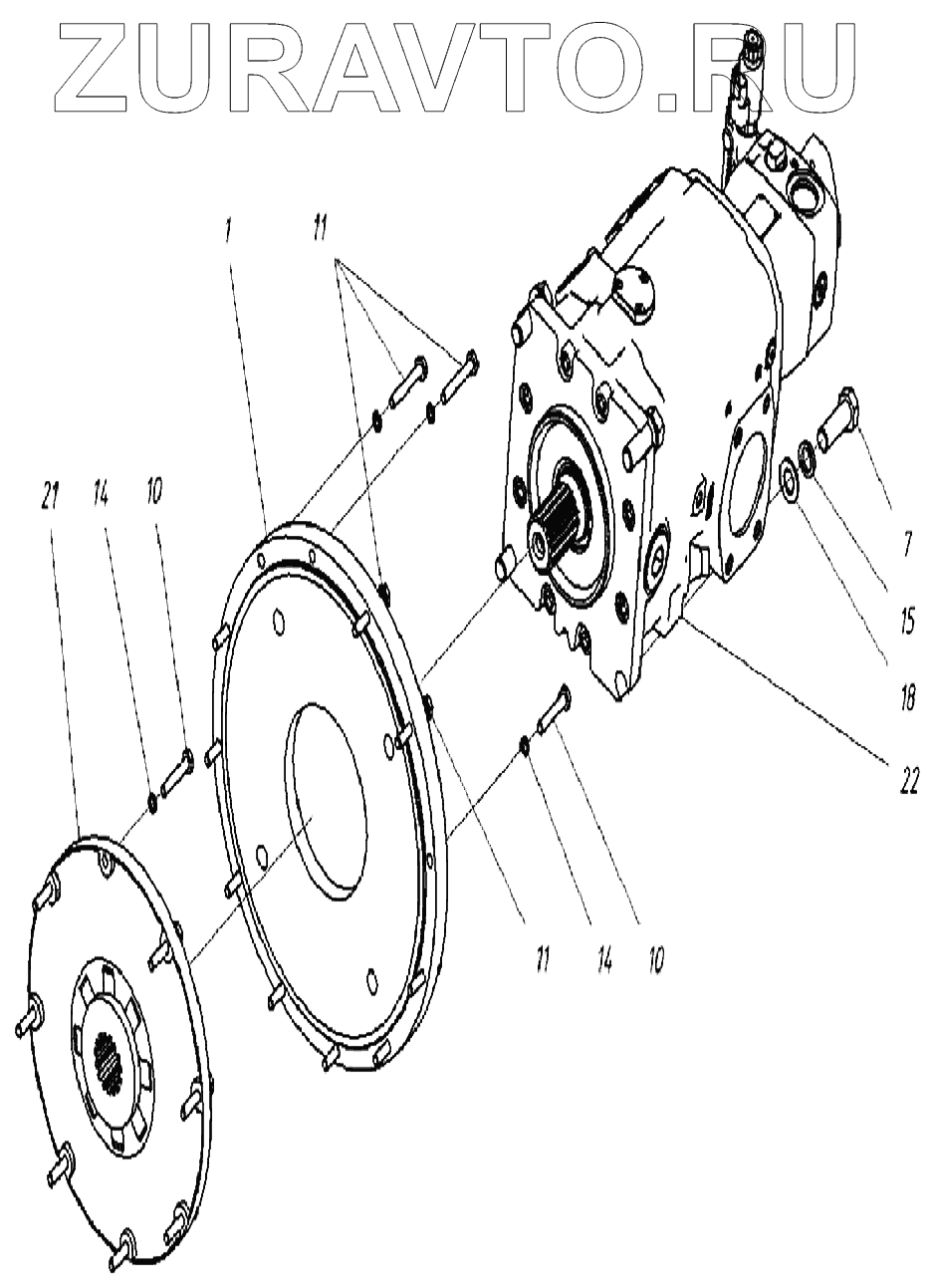 ZURAVTO.RU

1
11
21
14
10
7
15
18
22
11
14
10