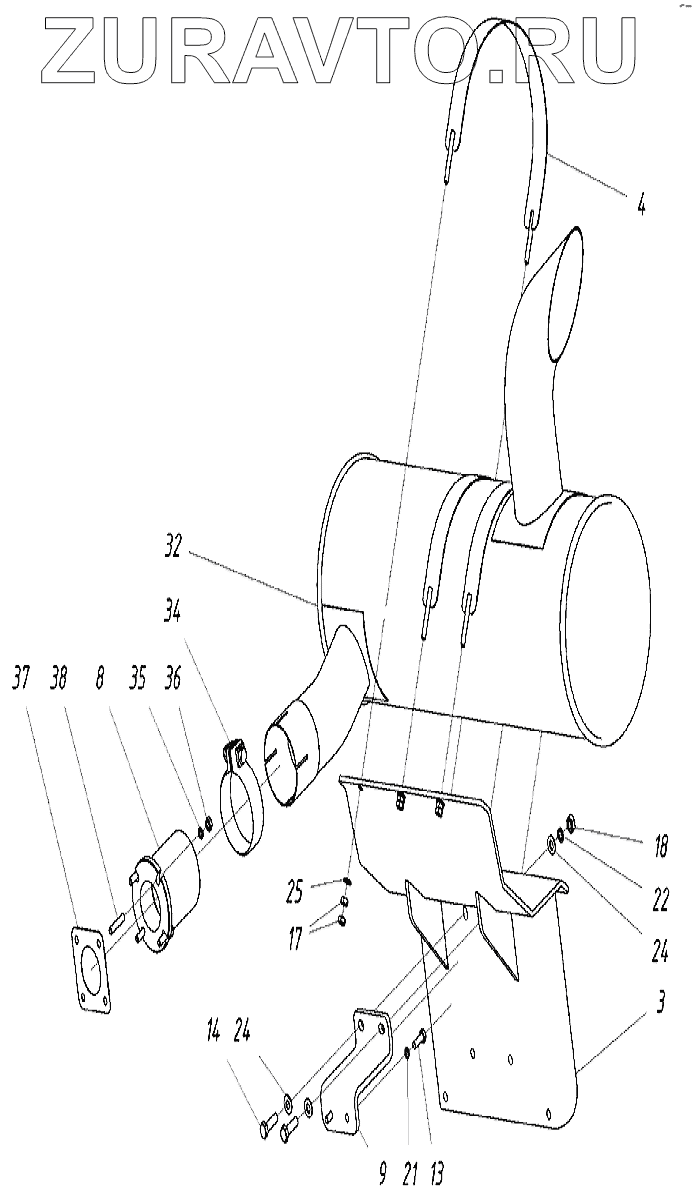 ZURAVTO.RU

4

32

34

37 38 8 35 36

18

22

24

25

17

3

14 24

9 21 13