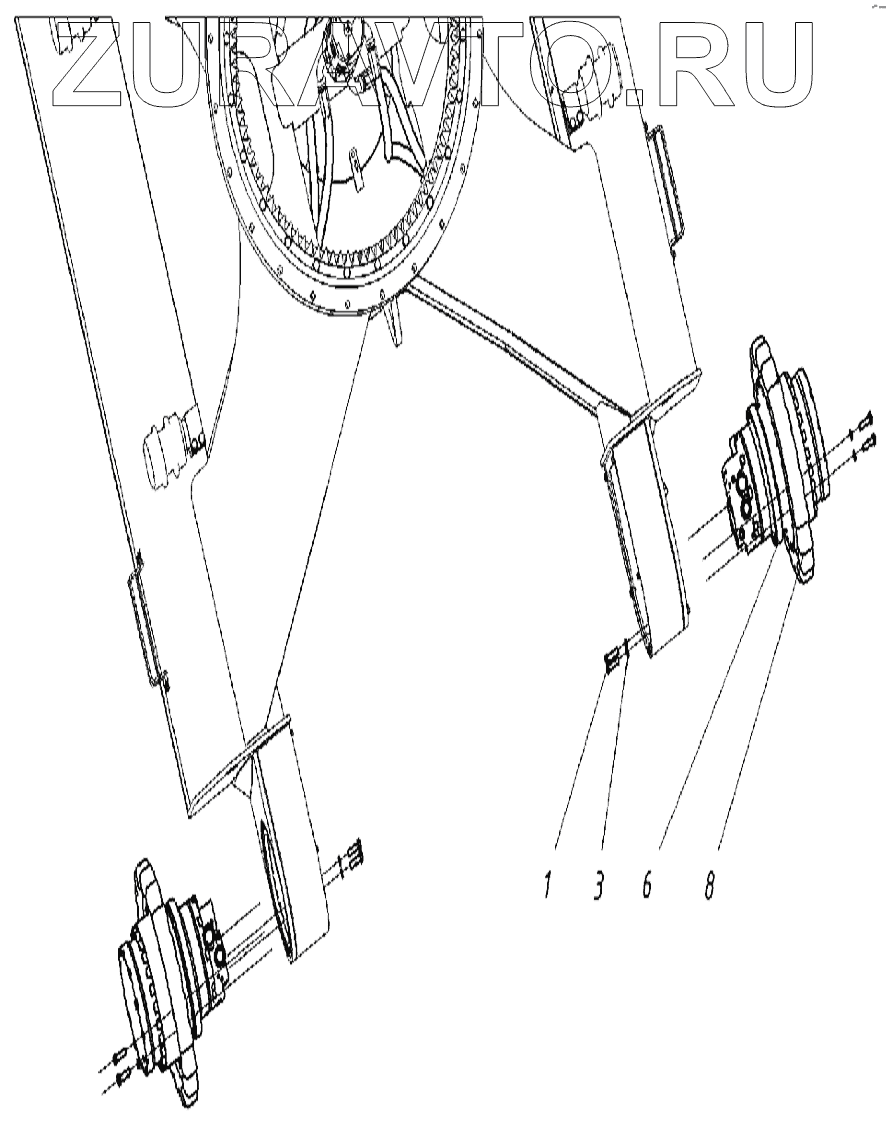 ZURAVTO.RU

1 3 6 8