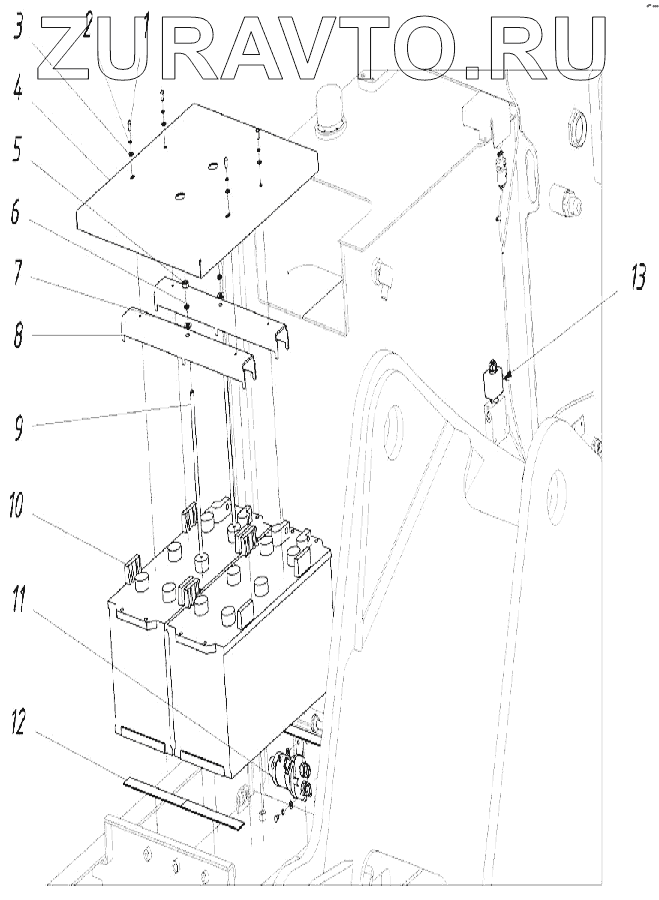 ZURAVTO.RU
3
2
1
4
5
6
7
8
9
10
11
12
13