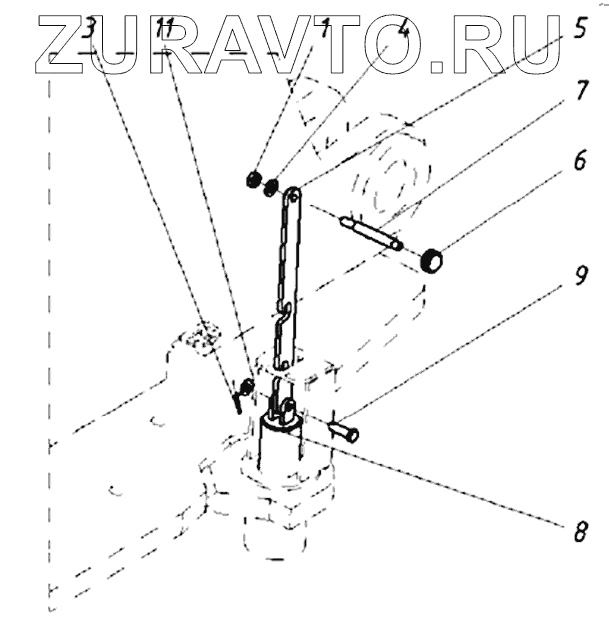 ZURAVTO.RU
3
11
1
4
5
7
6
9
8