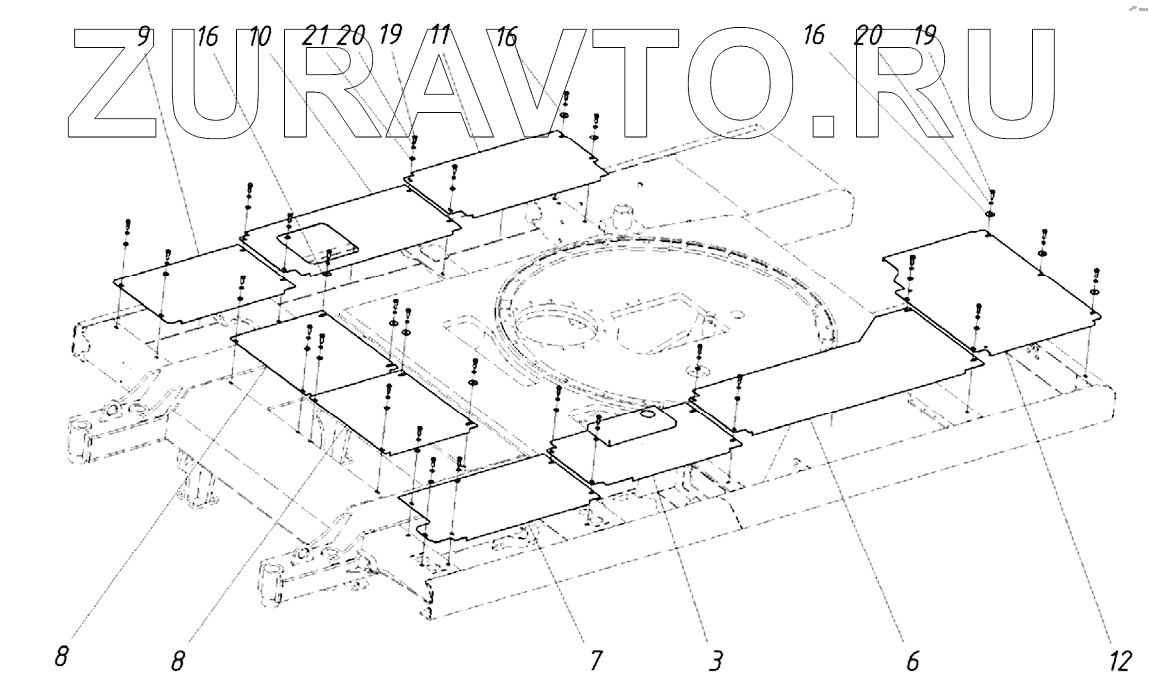 ZURAVTO.RU

9 16 10 21 20 19 11 16 16 20 19

8 8 7 3 6 12