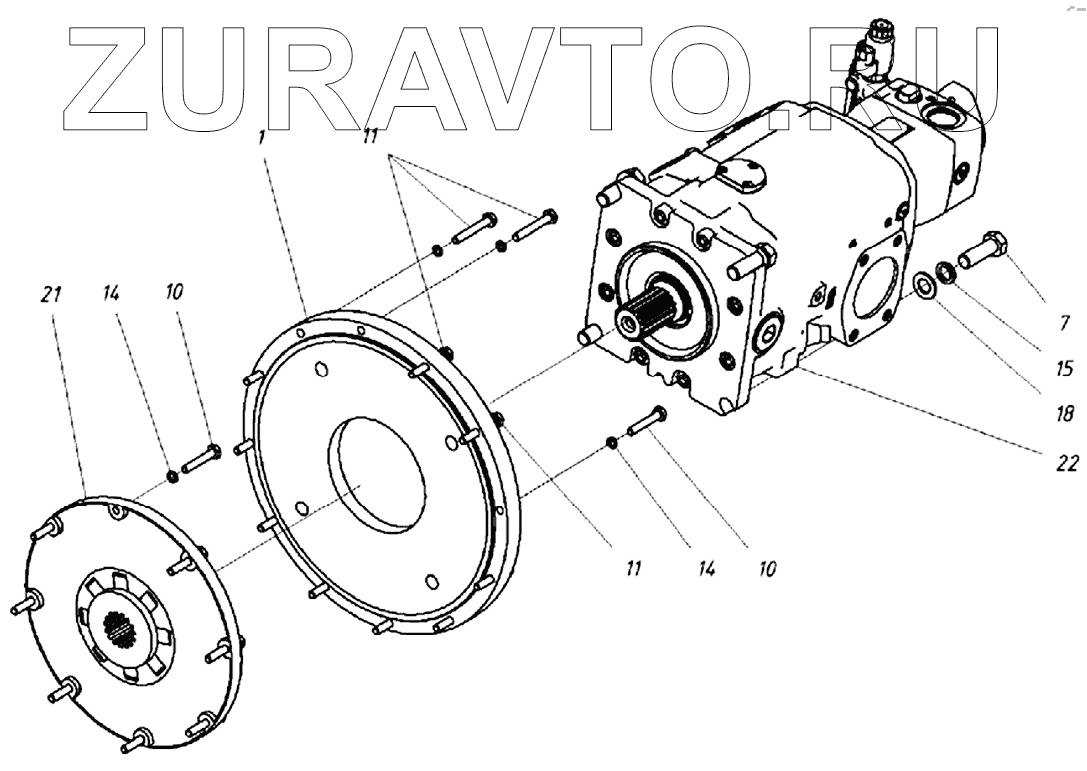 ZURAVTO.RU

1
11
21
14
10
7
15
18
22
11
14
10