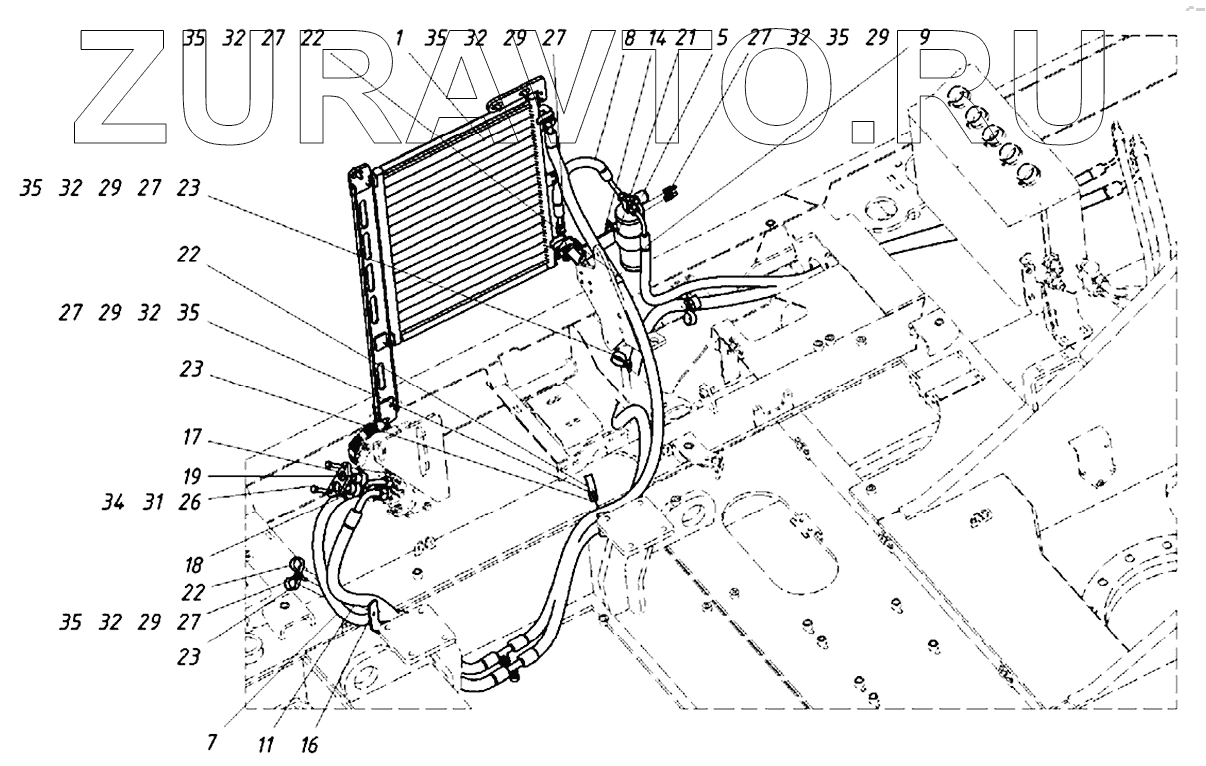 ZURAVTO.RU

35 32 27 22 1 35 32 29 27 8 14 21 5 27 32 35 29 9

35 32 29 27 23

22

27 29 32 35

23

17

19

34 31 26

18

22

35 32 29 27

23

7 11 16