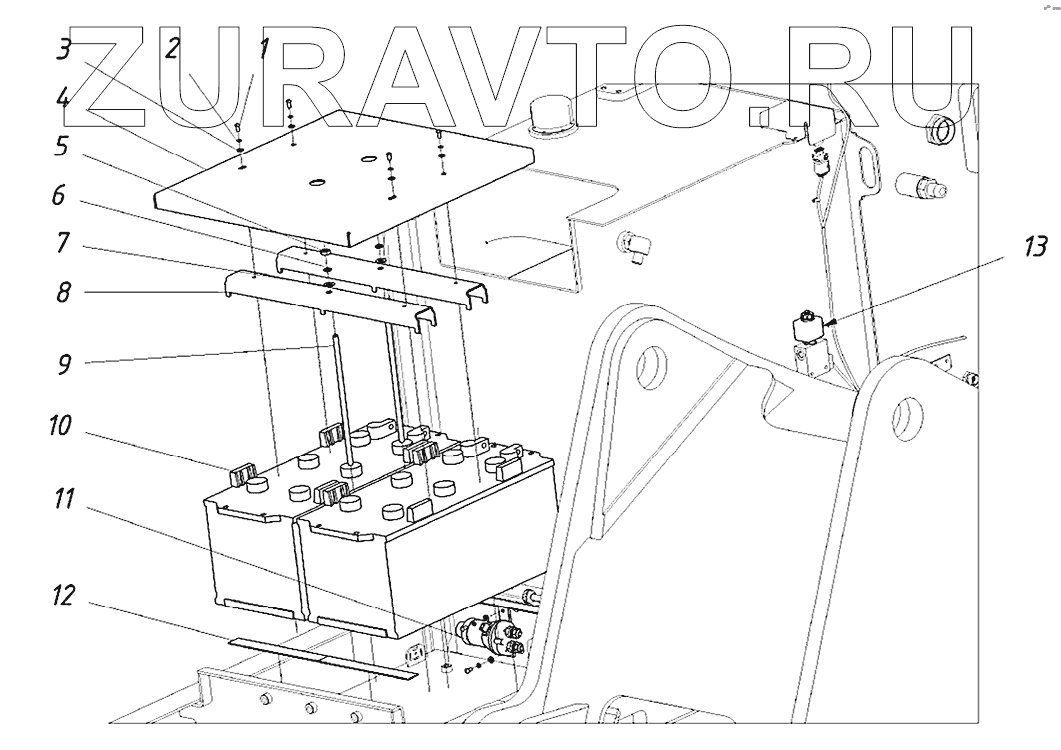 ZURAVTO.RU

3
2
1
4
5
6
7
8
9
10
11
12
13