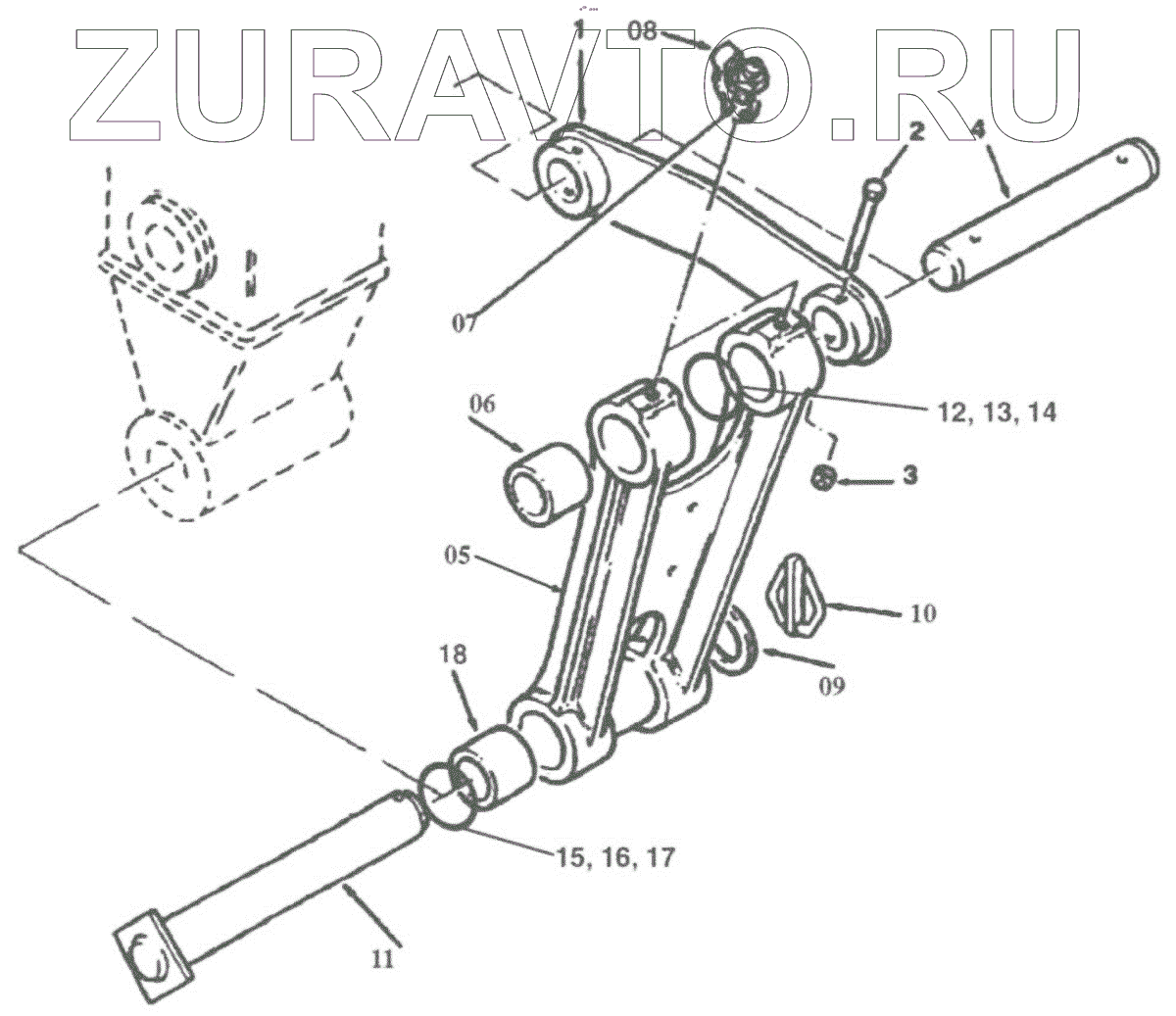 ZURAVTO.RU

1
08
2
4
07
06
12, 13, 14
3
05
10
09
18
15, 16, 17
11