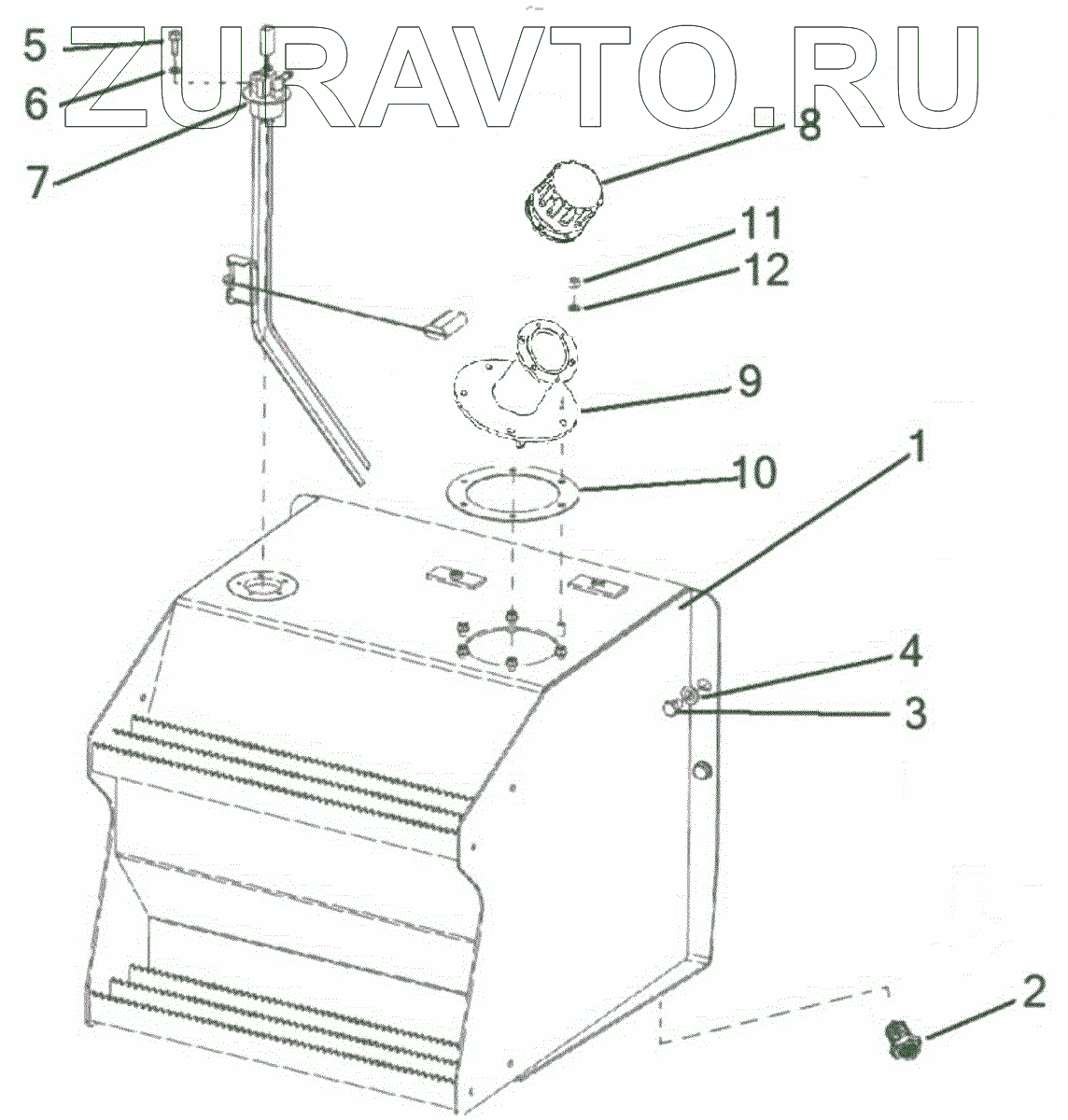 ZURAVTO.RU

5
6
7
8
11
12
9
10
1
4
3
2