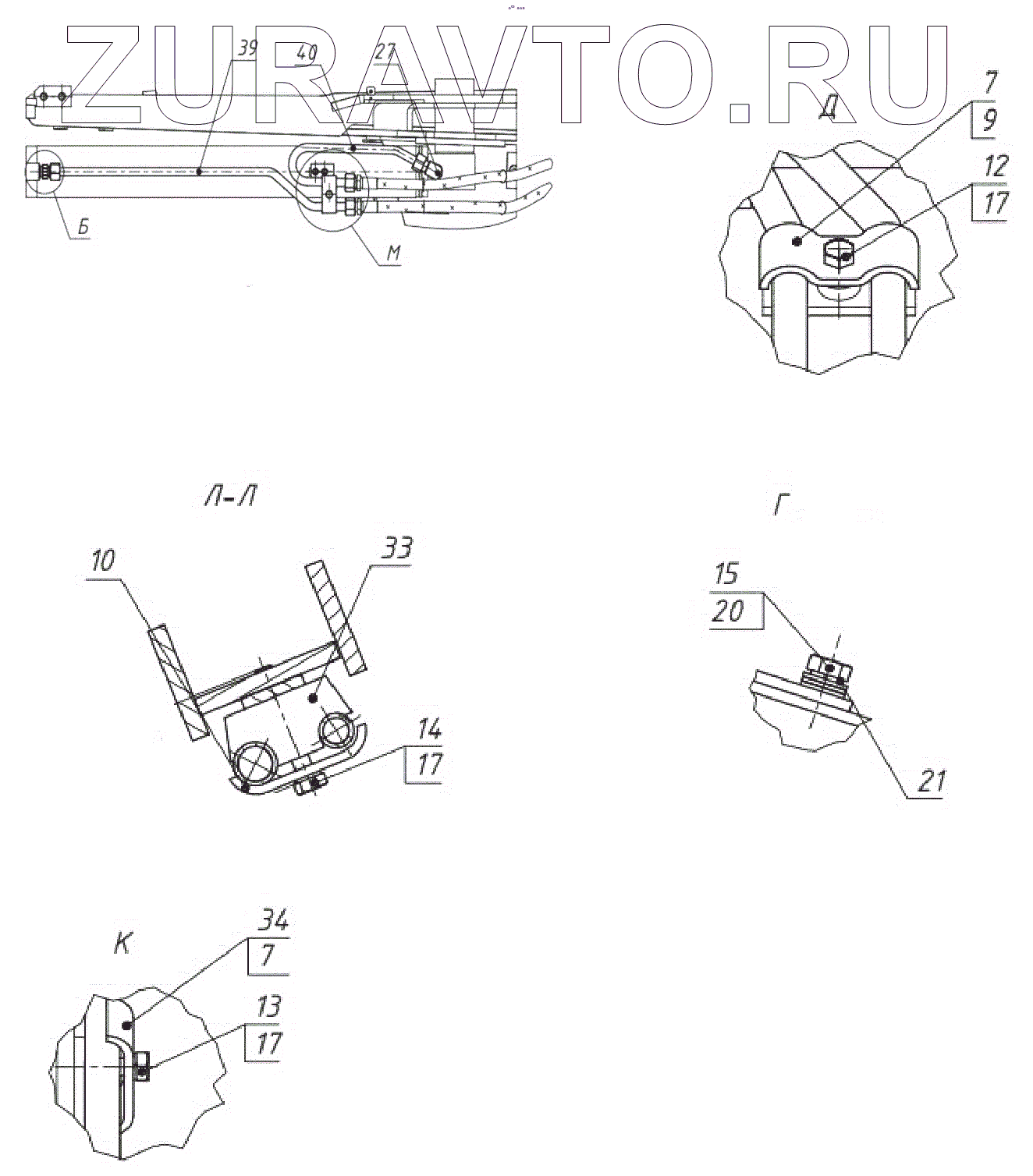 ZURAVTO.RU

39
40
27
Б
М

Д
7
9
12
17

Л-Л
10
33
14
17

Г
15
20
21

К
34
7
13
17