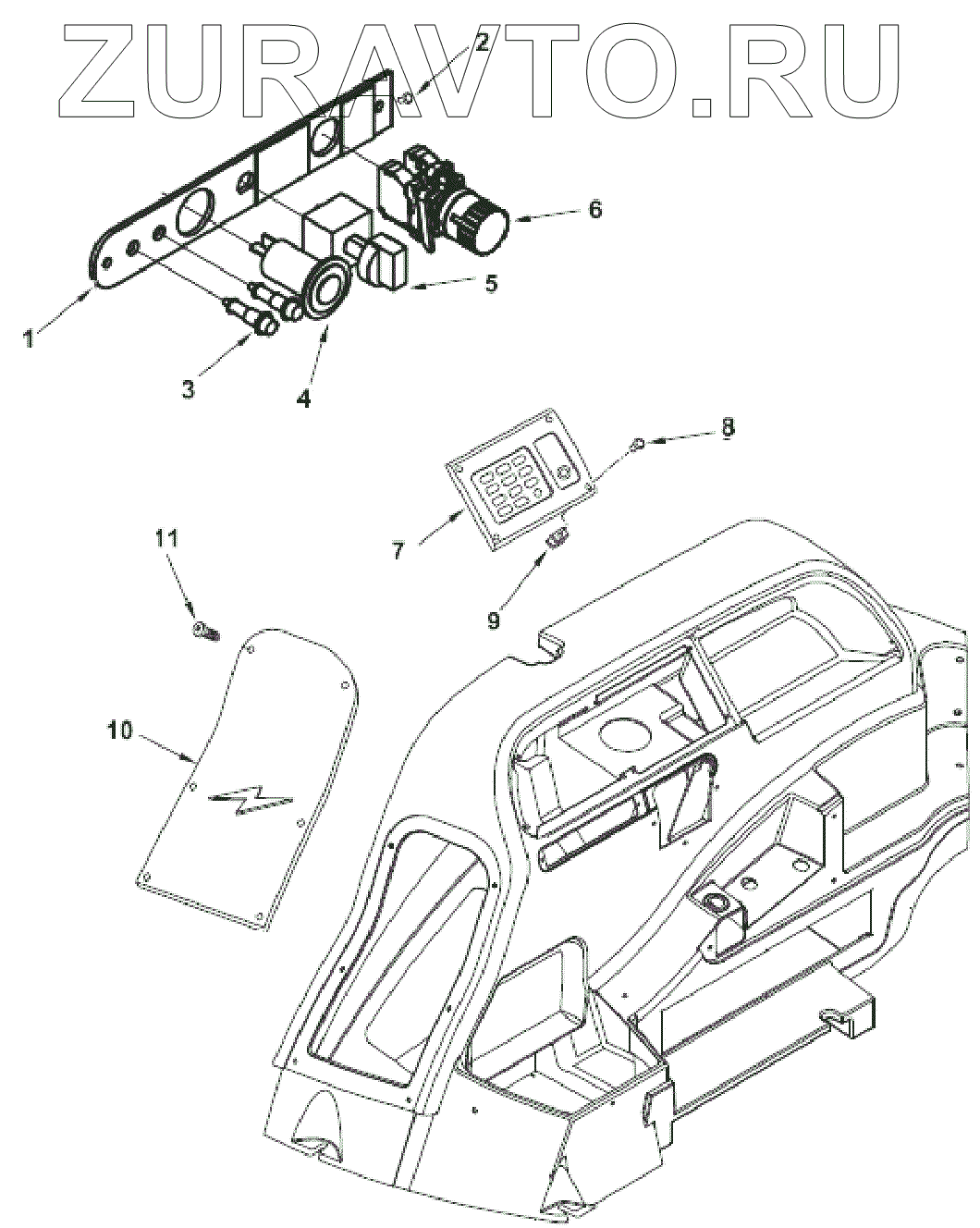 ZURAVTO.RU

2
6
5
1
3
4
8
7
9
11
10