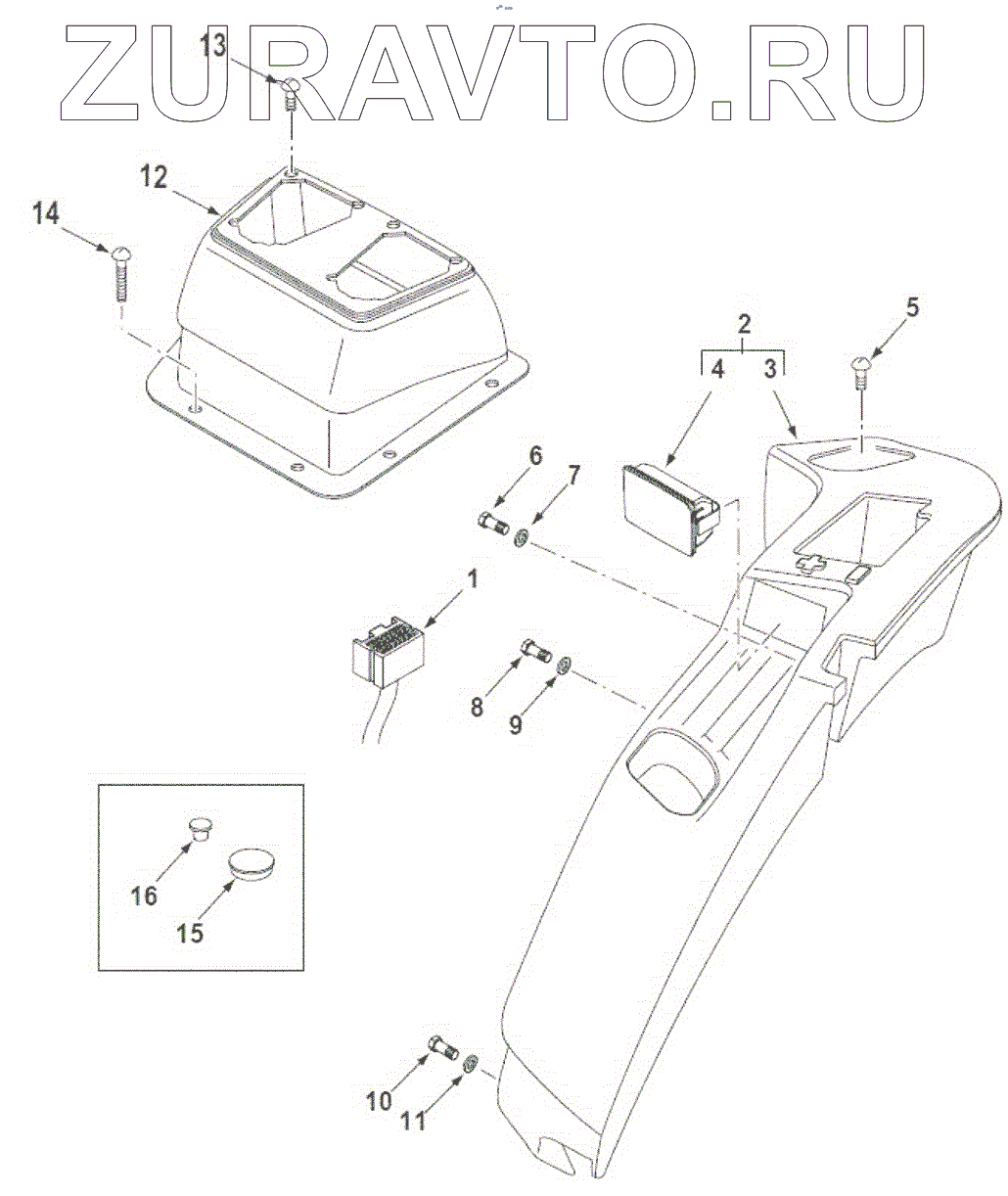 ZURAVTO.RU

13
12
14
2
4
3
5
6
7
1
8
9
16
15
10
11